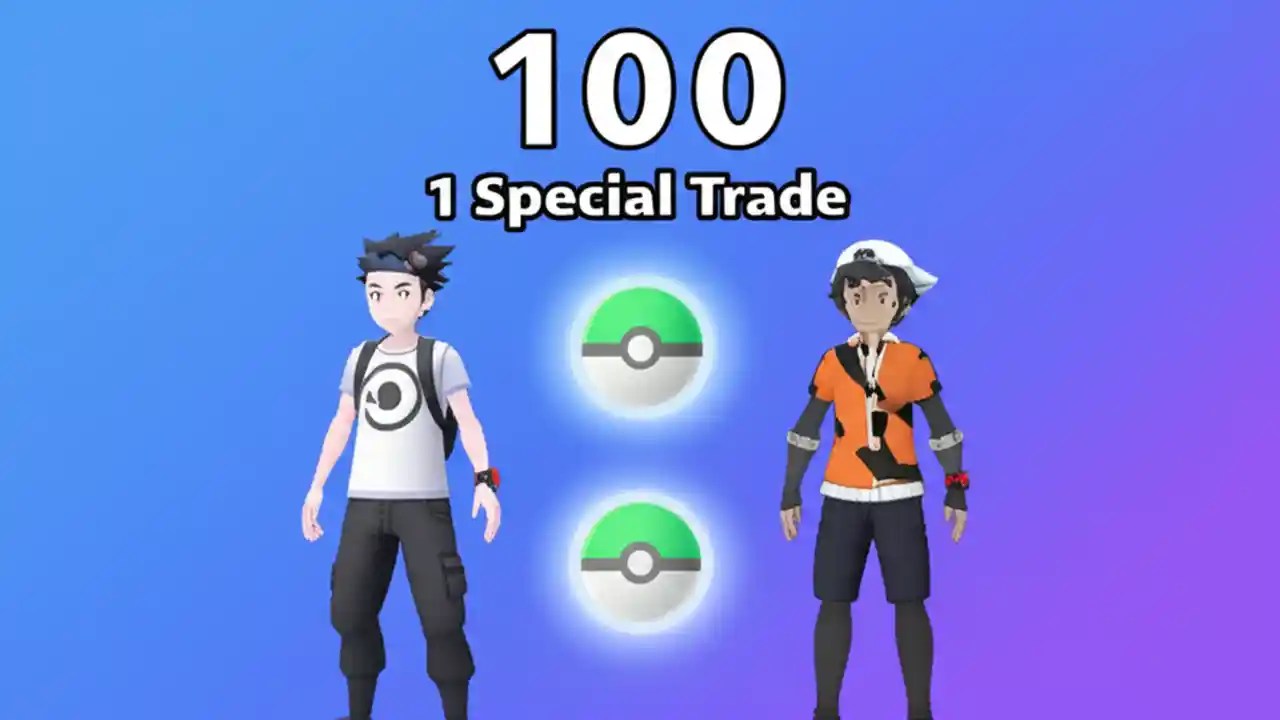 100
1 Special Trade