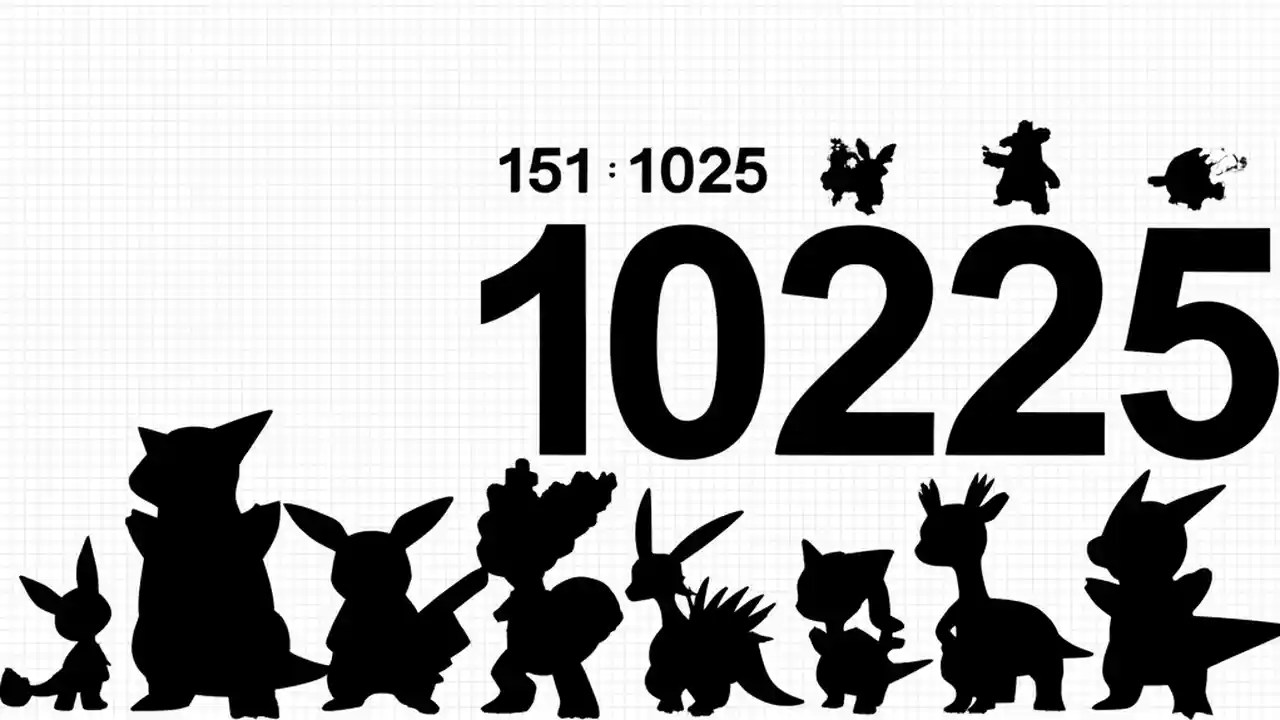 151 : 1025

10225