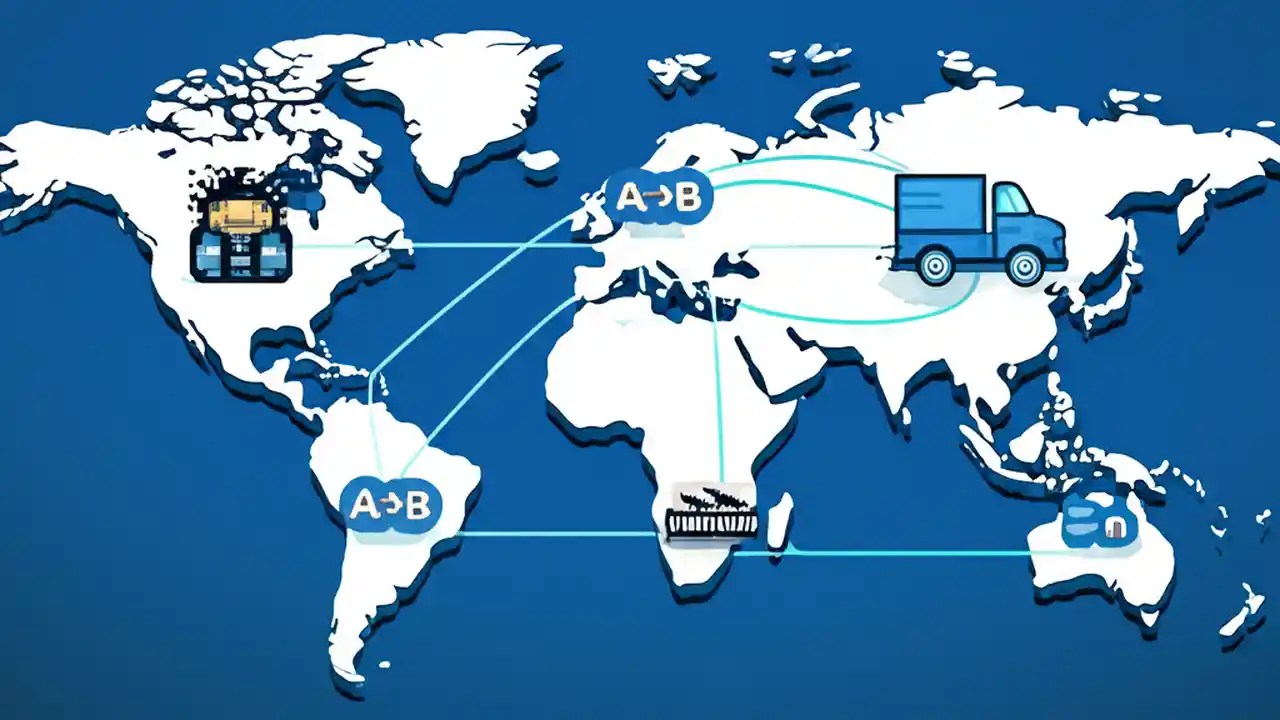 A→B

A→B