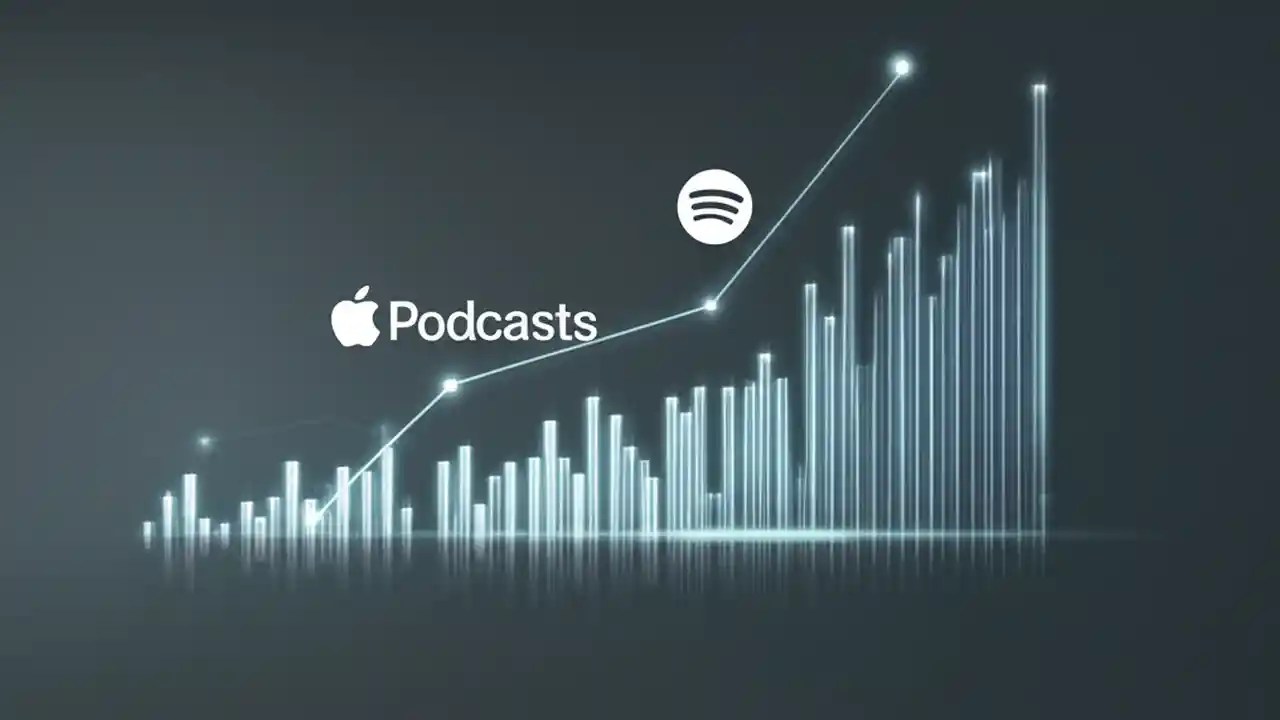 Podcasts