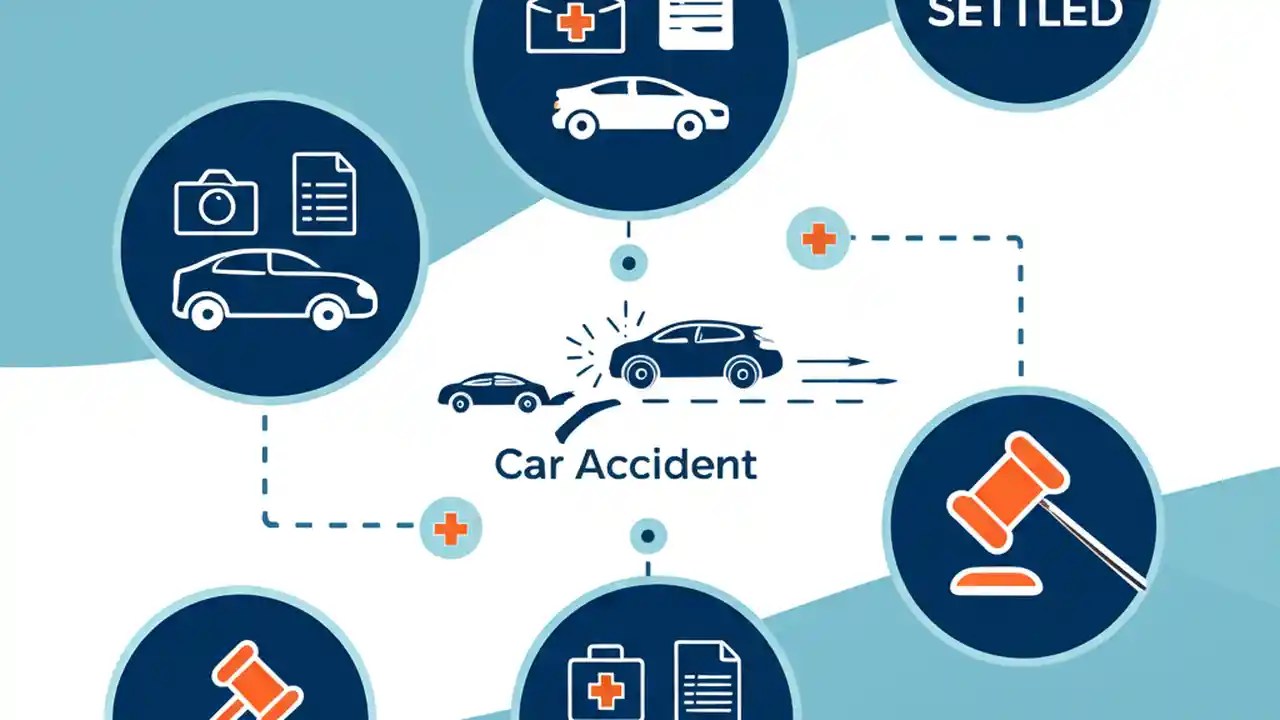 SETTLED

Car Accident