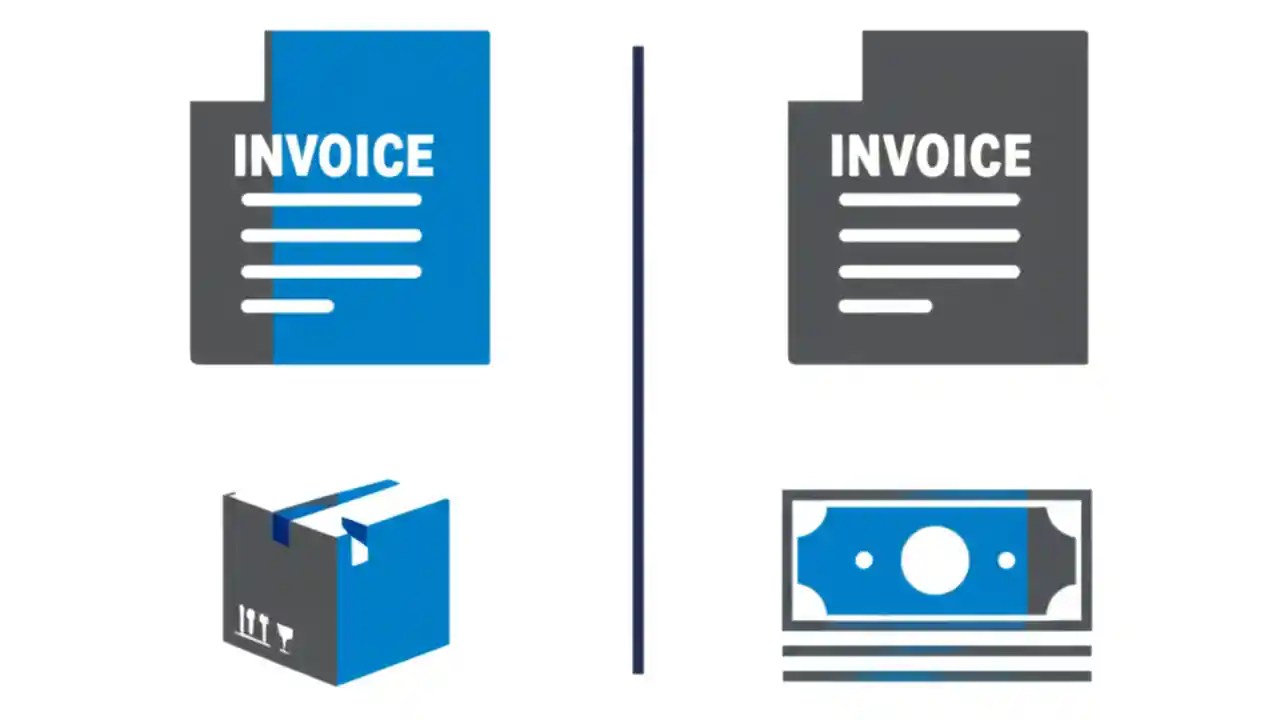 INVOICE

INVOICE