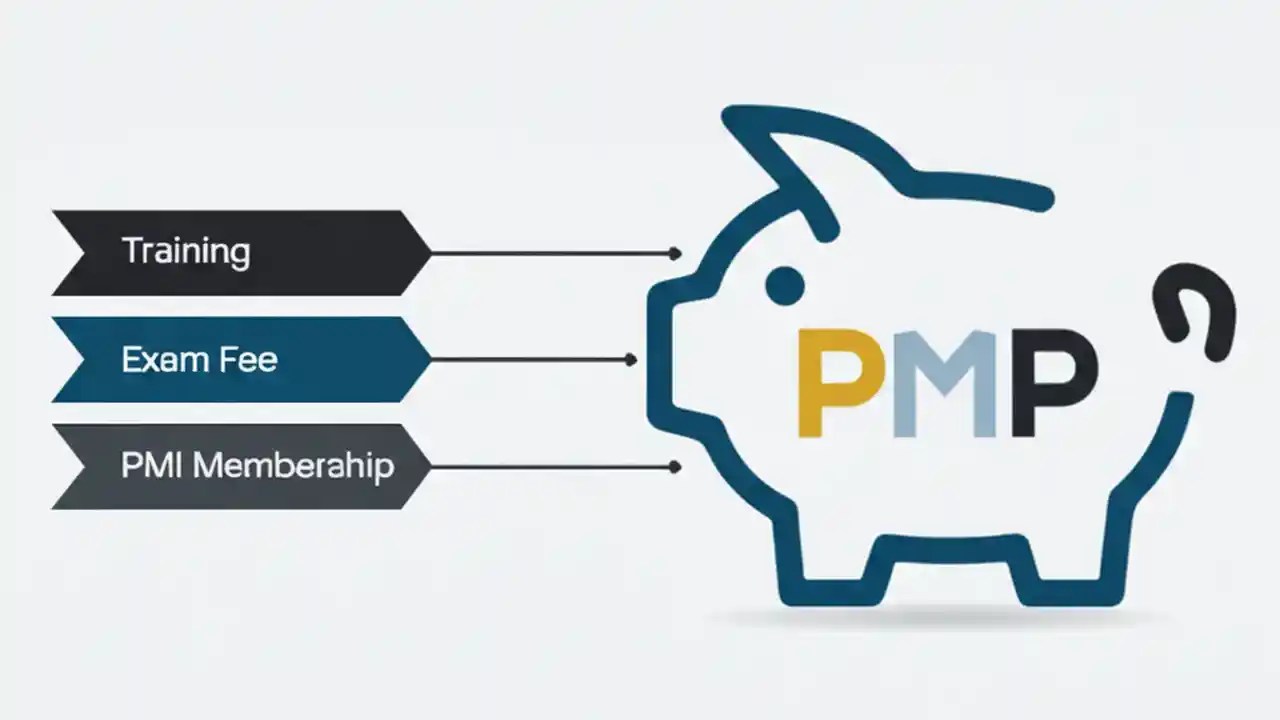 Training

Exam Fee

PMI Memberahip

PMP