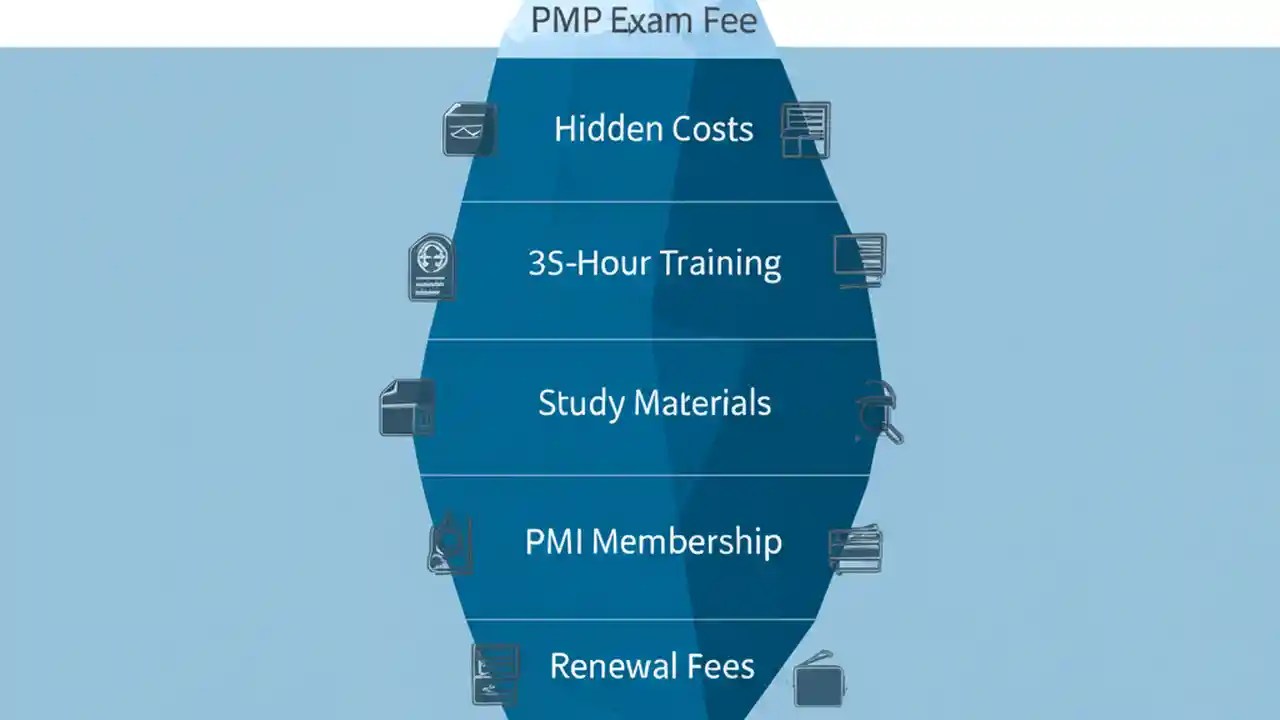 PMP Exam Fee

Hidden Costs

3S-Hour Training

Study Materials

PMI Membership

Renewal Fees