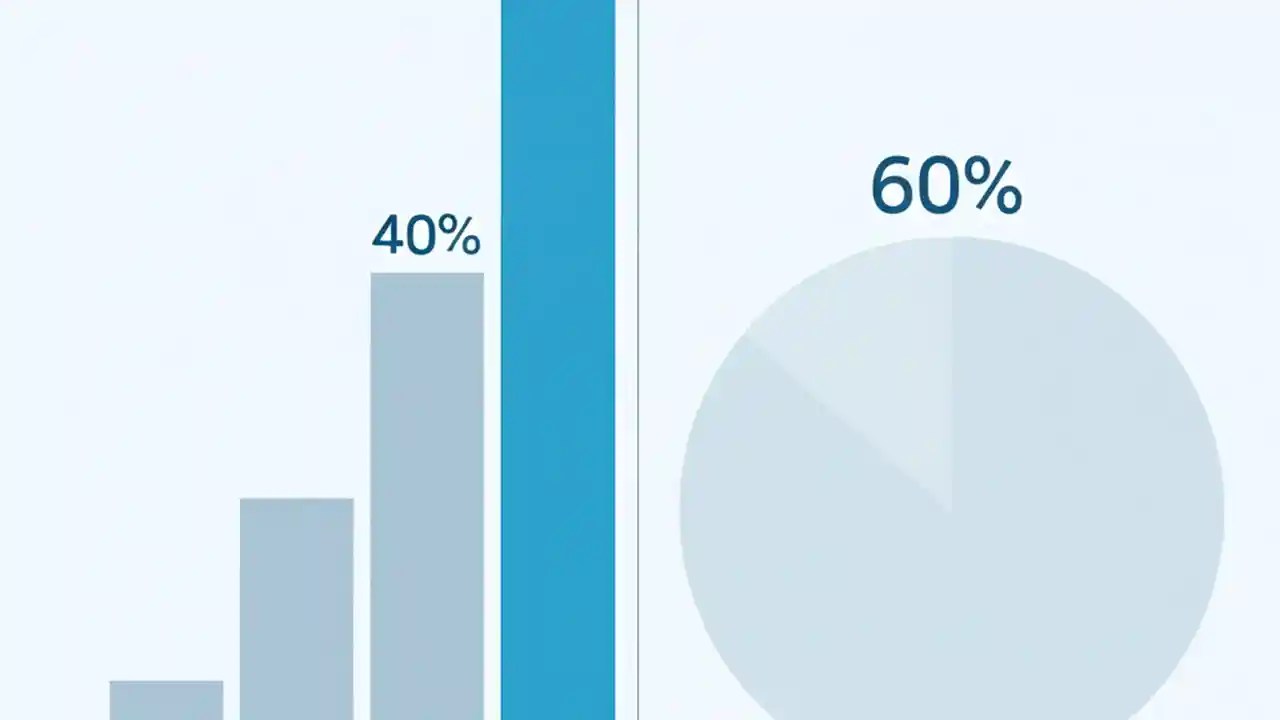 40%

60%