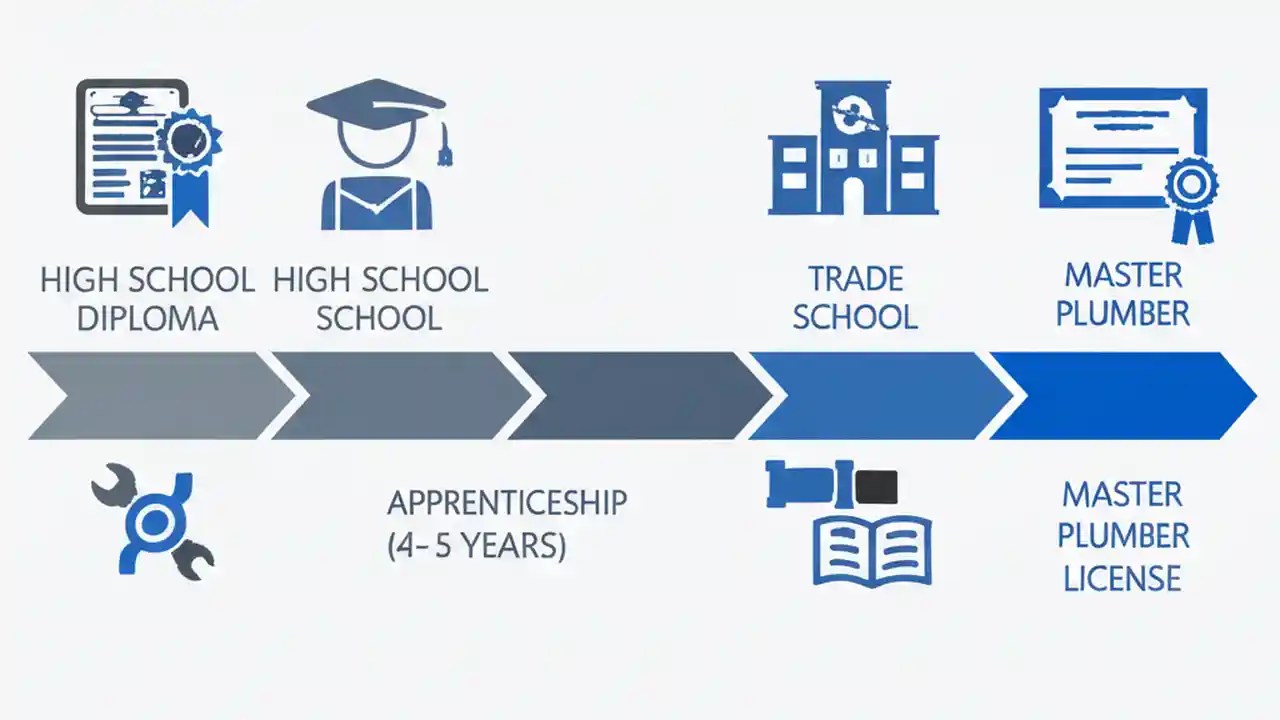 HIGH SCHOOL DIPLOMA

HIGH SCHOOL SCHOOL

TRADE SCHOOL

MASTER PLUMBER

APPRENTICESHIP (4- 5 YEARS)

MASTER PLUMBER LICENSE