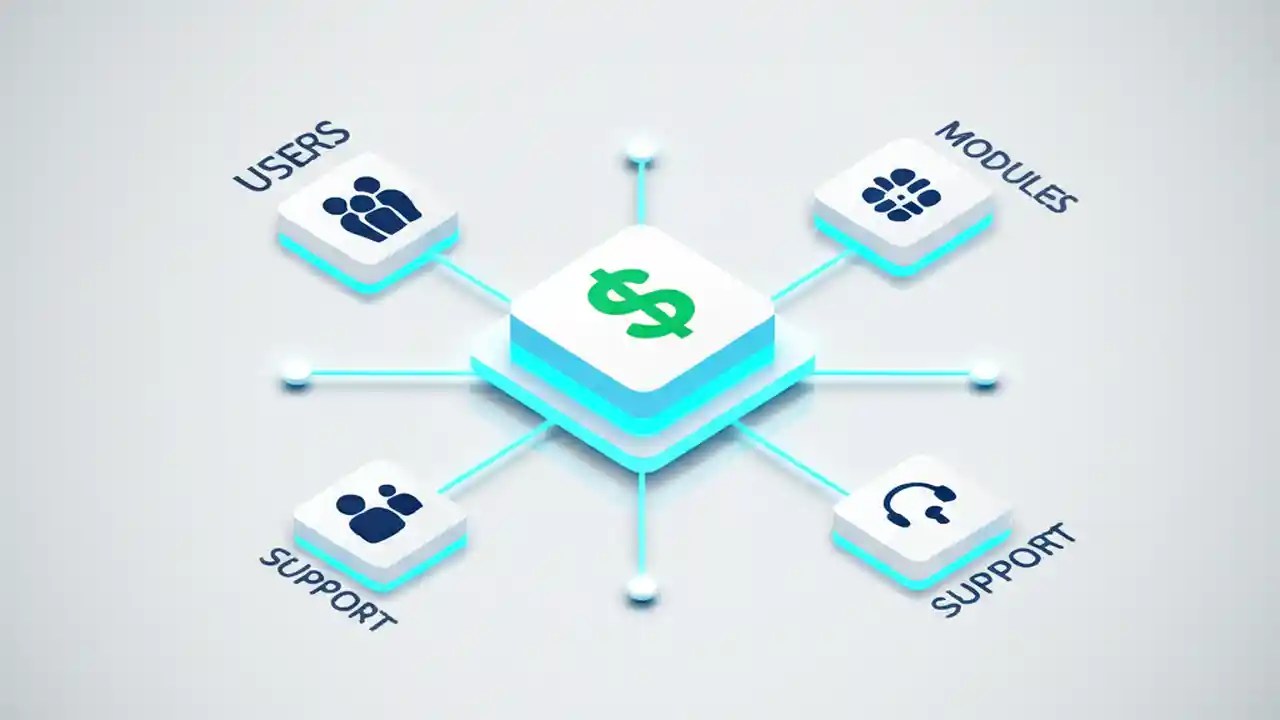 USERS

MODULES

$

SUPPORT

SUPPORT