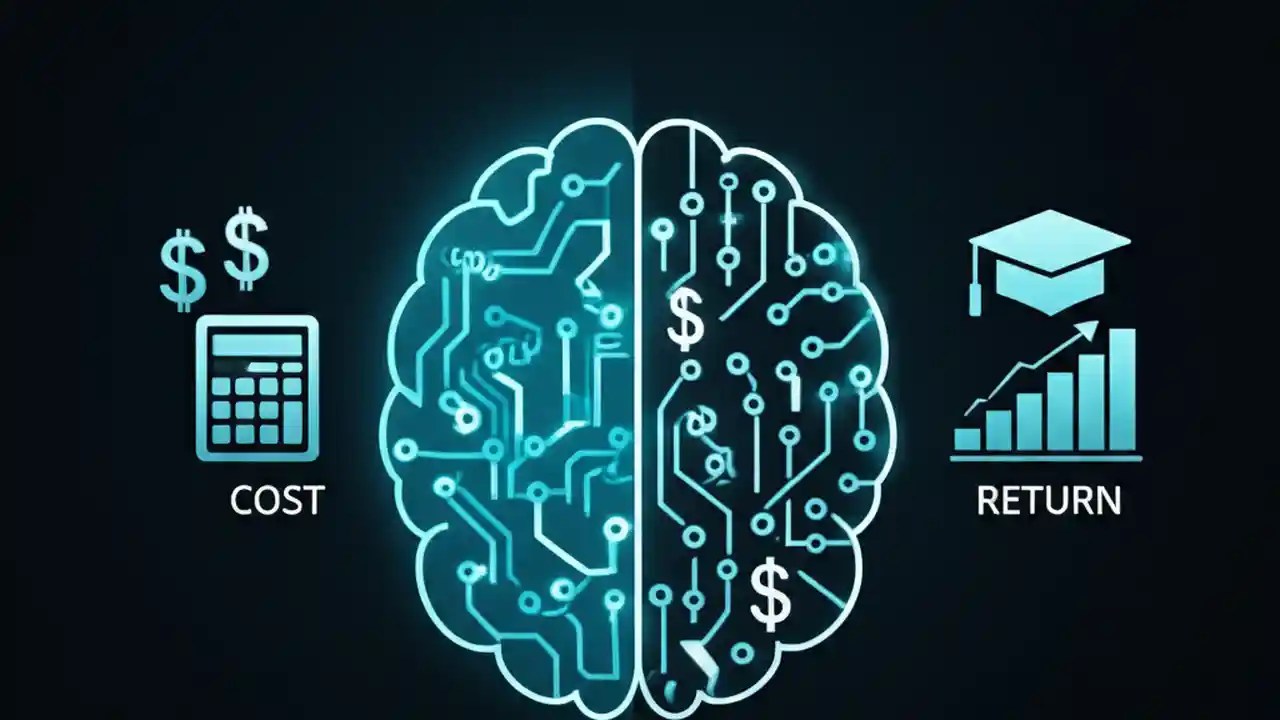 $ $

COST

$

$

RETURN