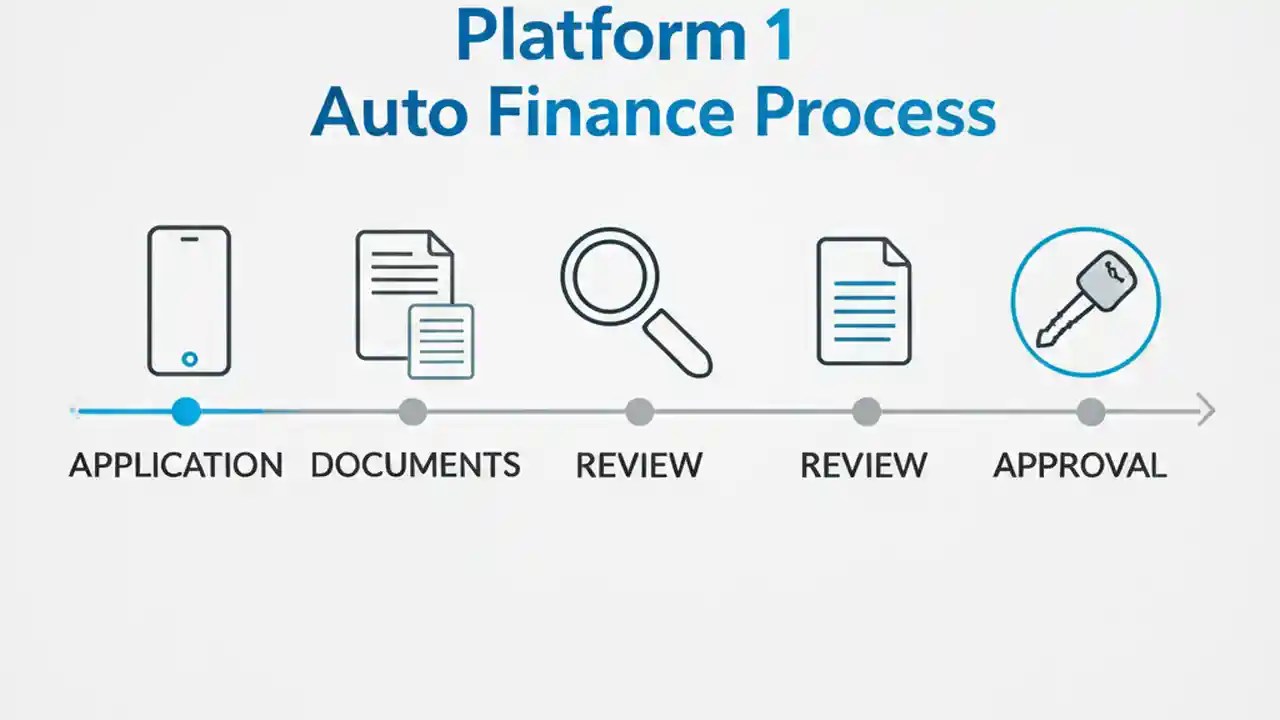 Platform 1
Auto Finance Process

APPLICATION DOCUMENTS REVIEW REVIEW APPROVAL