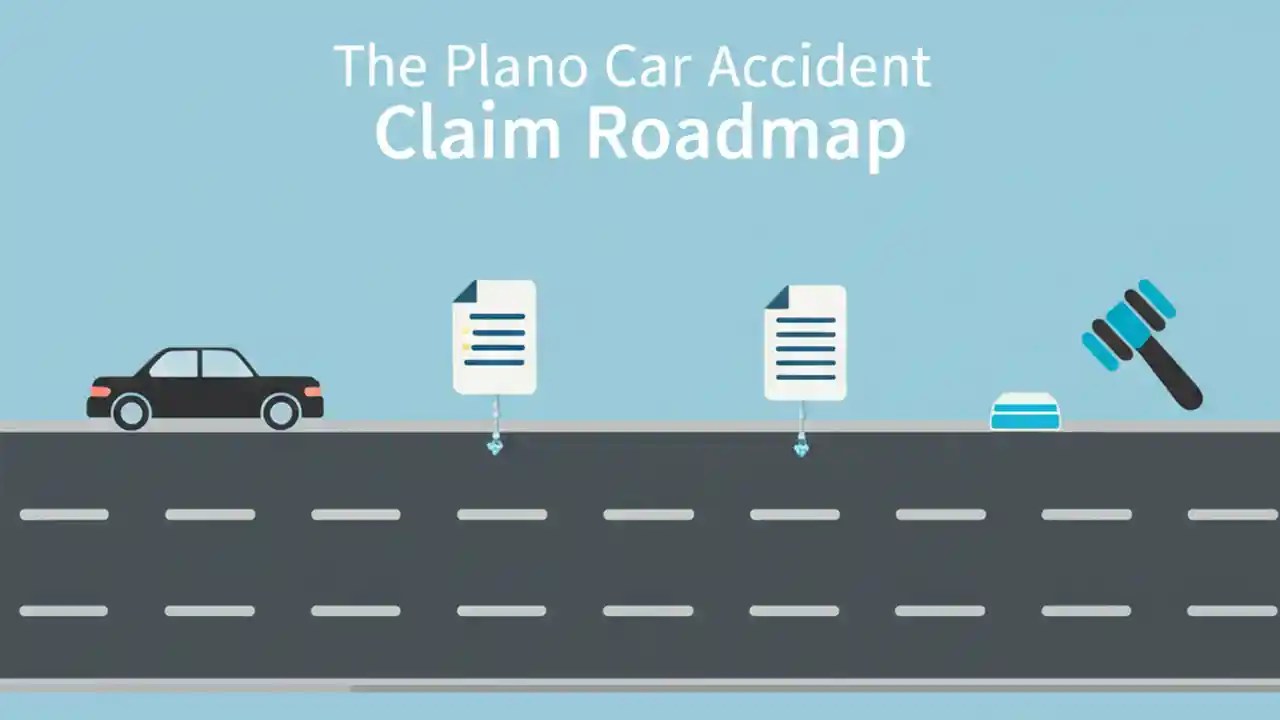 The Plano Car Accident
Claim Roadmap