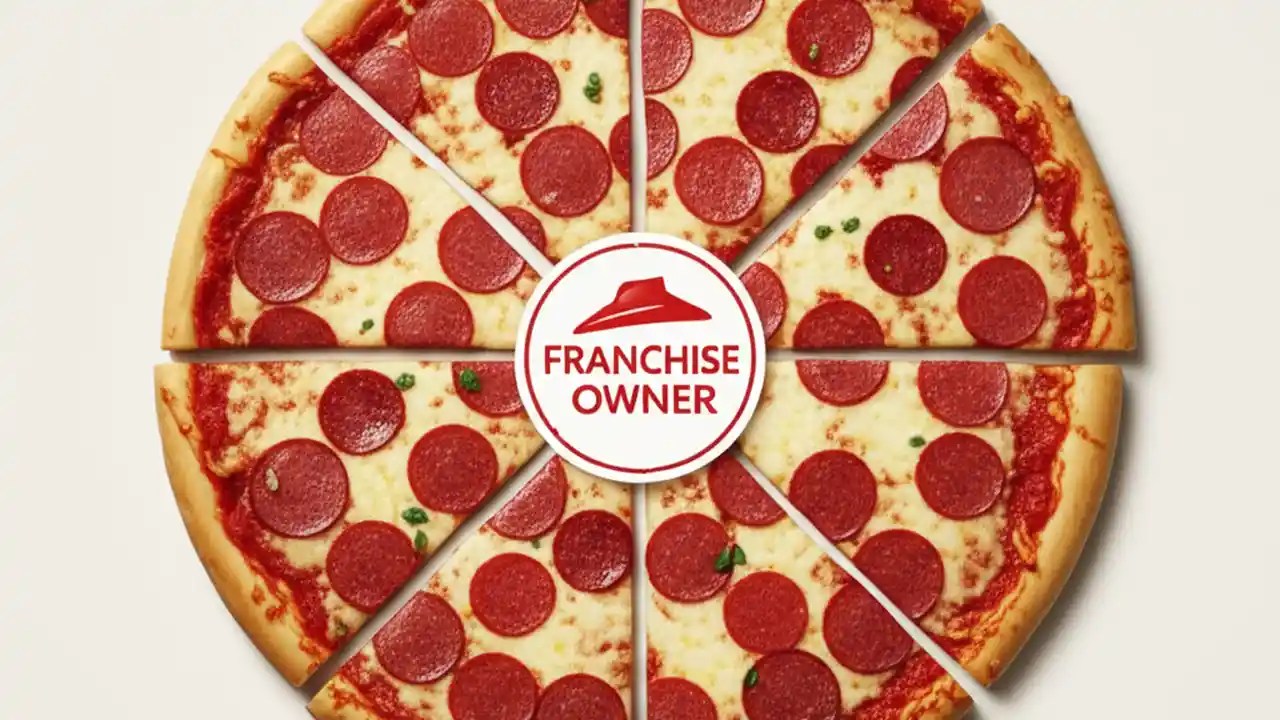 FRANCHISE
OWNER