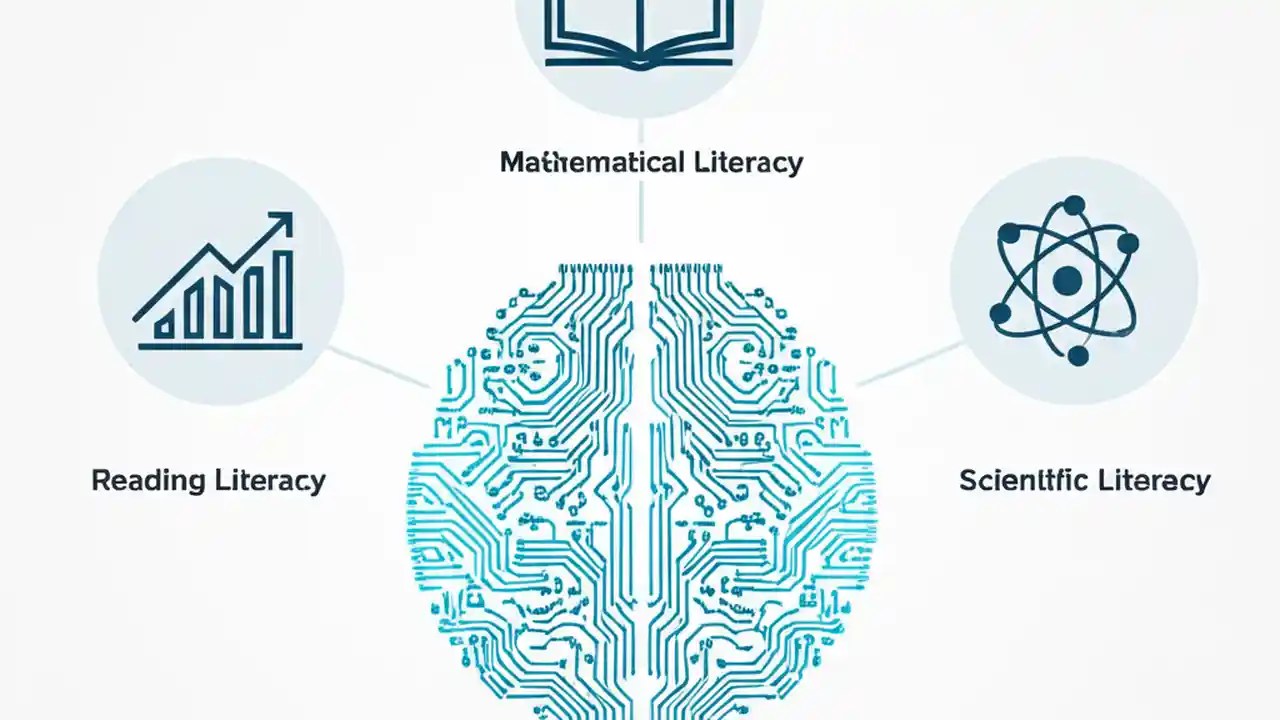 Mathematical Literacy

Reading Literacy

Scientific Literacy