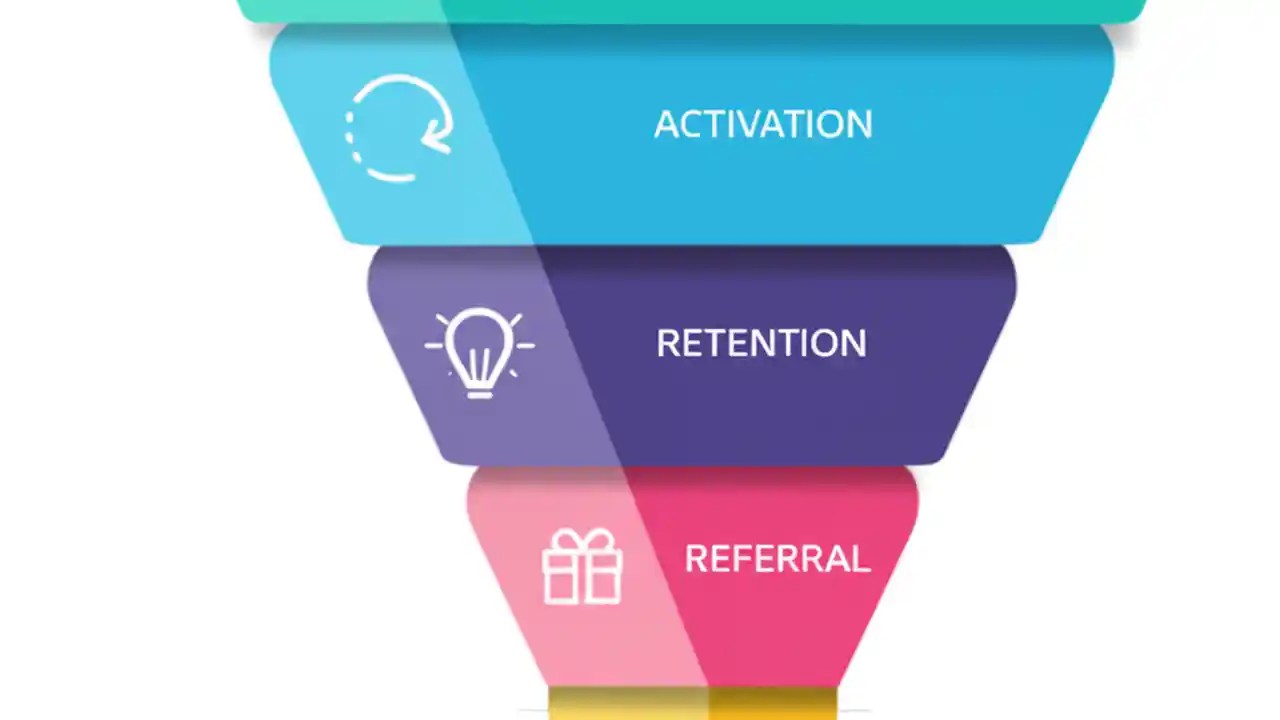 ACTIVATION

RETENTION

REFERRAL