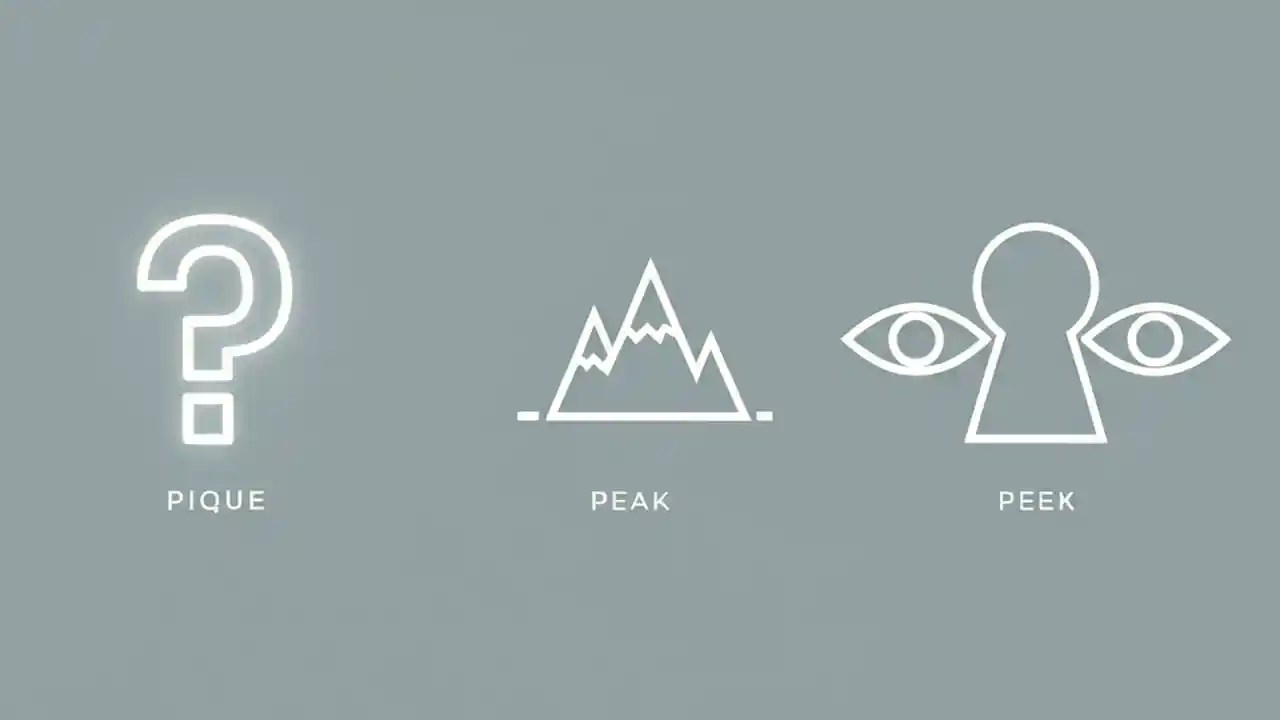 PIQUE

PEAK

PEEK