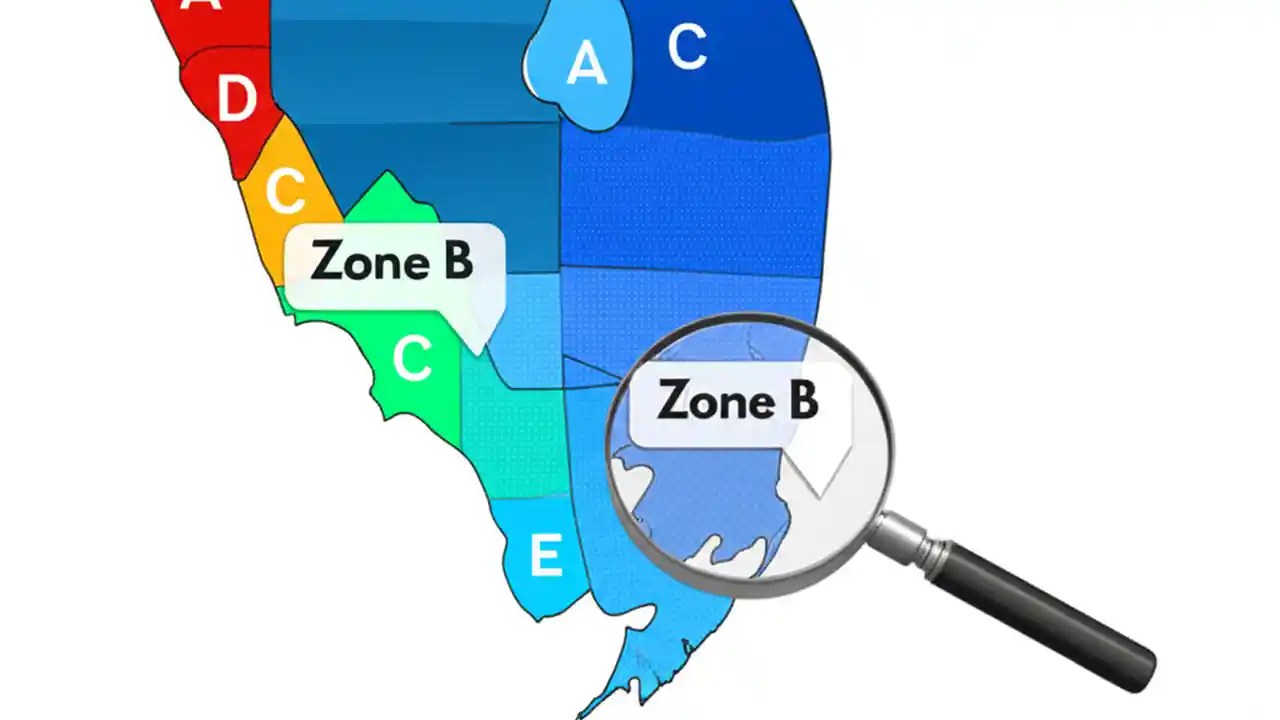 A
A
C
D
C
Zone B
C
Zone B
E