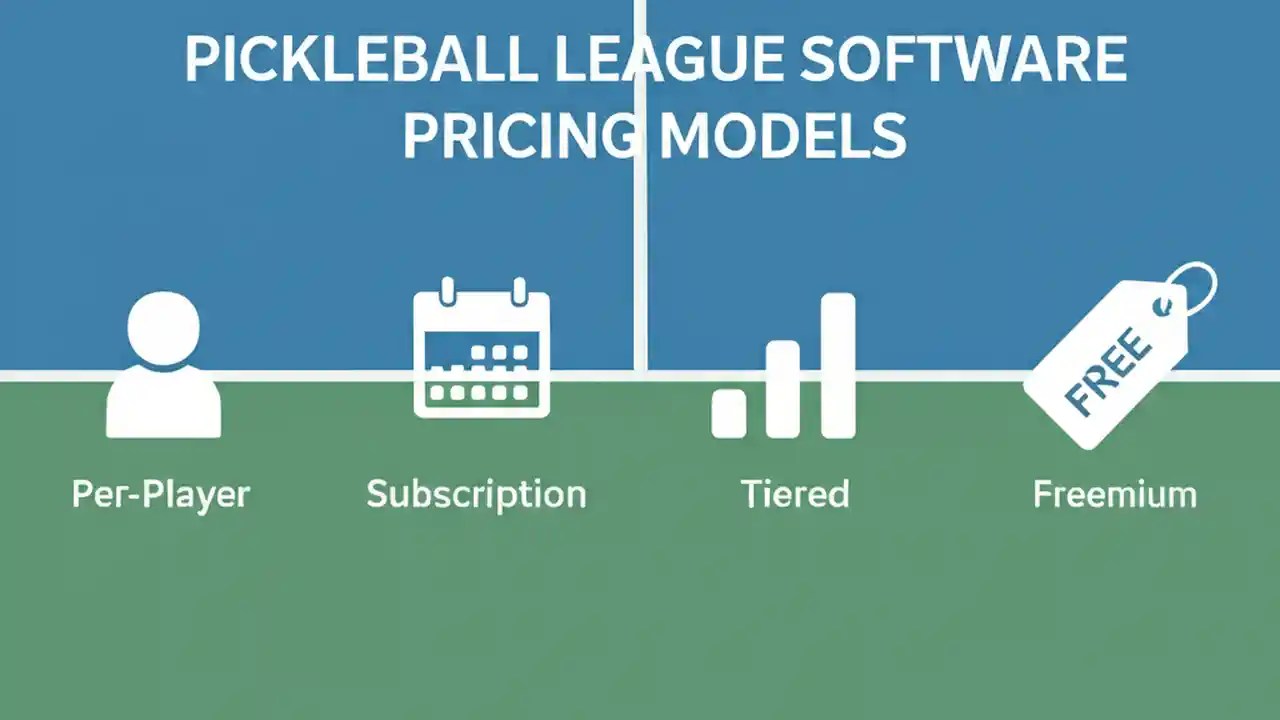 PICKLEBALL LEAGUE SOFTWARE PRICING MODELS

FREE

Per-Player

Subscription

Tiered

Freemium