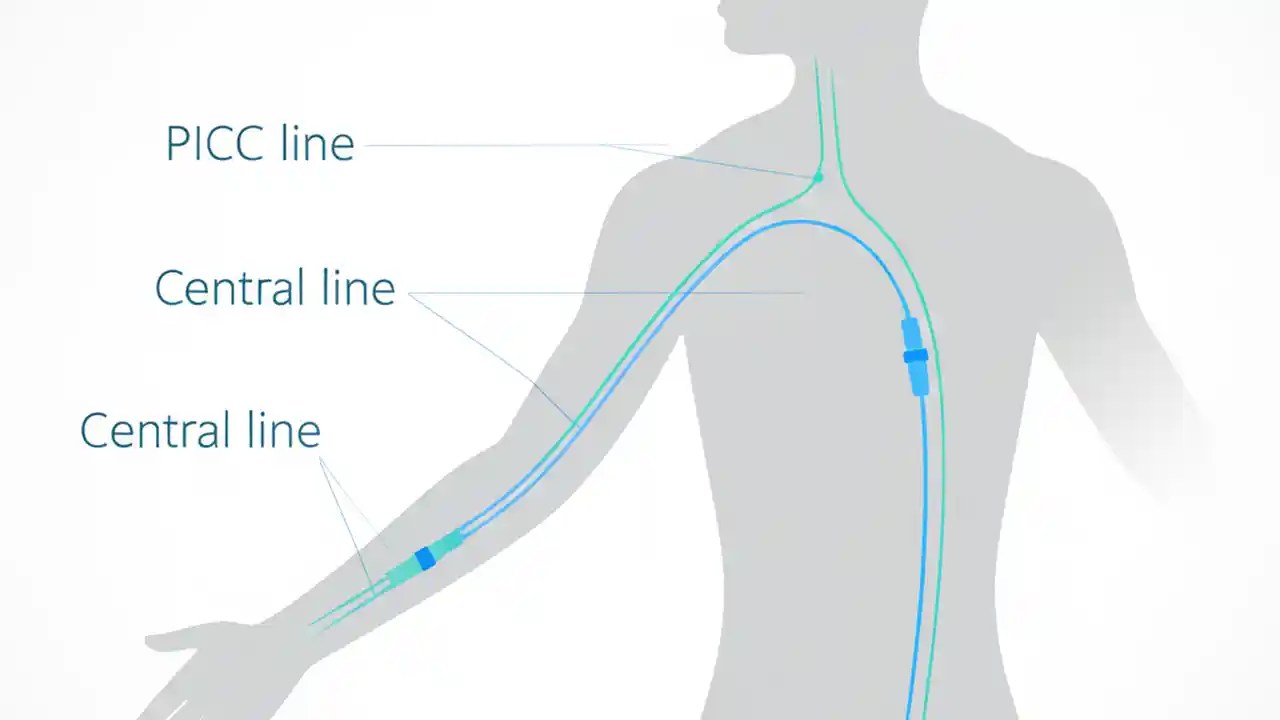 PICC line

Central line

Central line