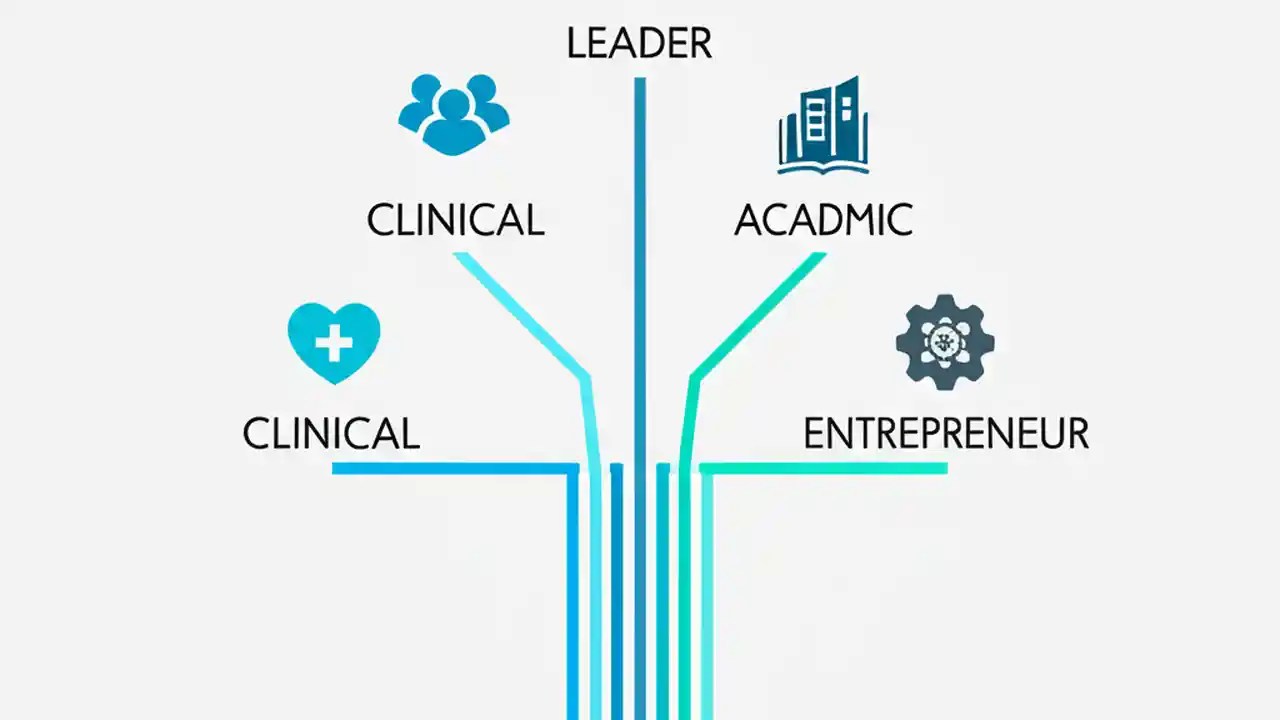 LEADER

CLINICAL

ACADMIC

CLINICAL

ENTREPRENEUR