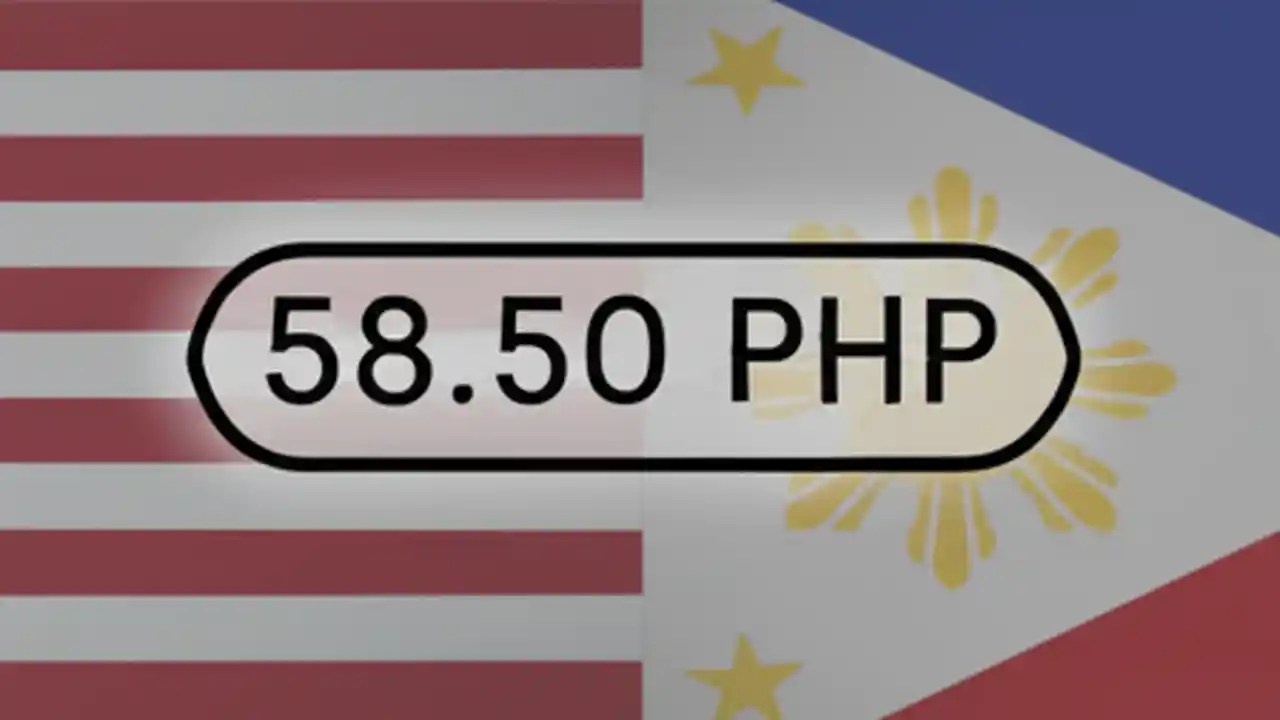 58.50 PHP