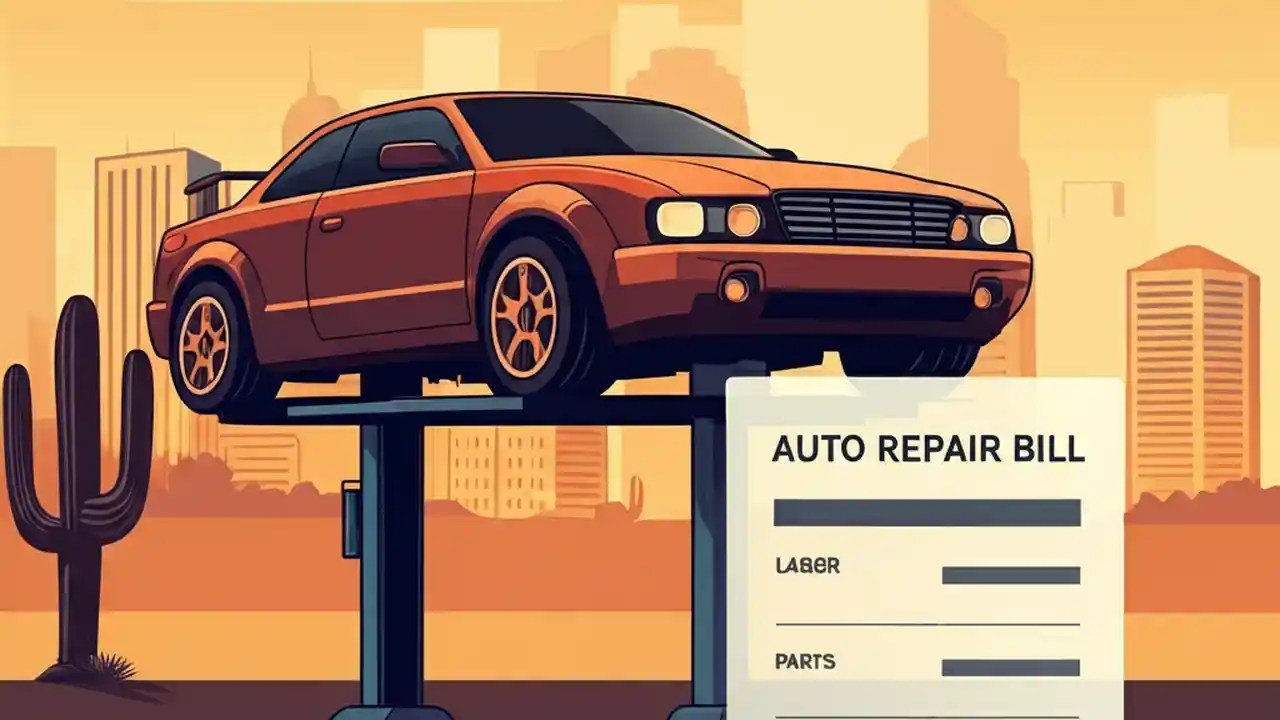 AUTO REPAIR BILL

LABER

PARTS