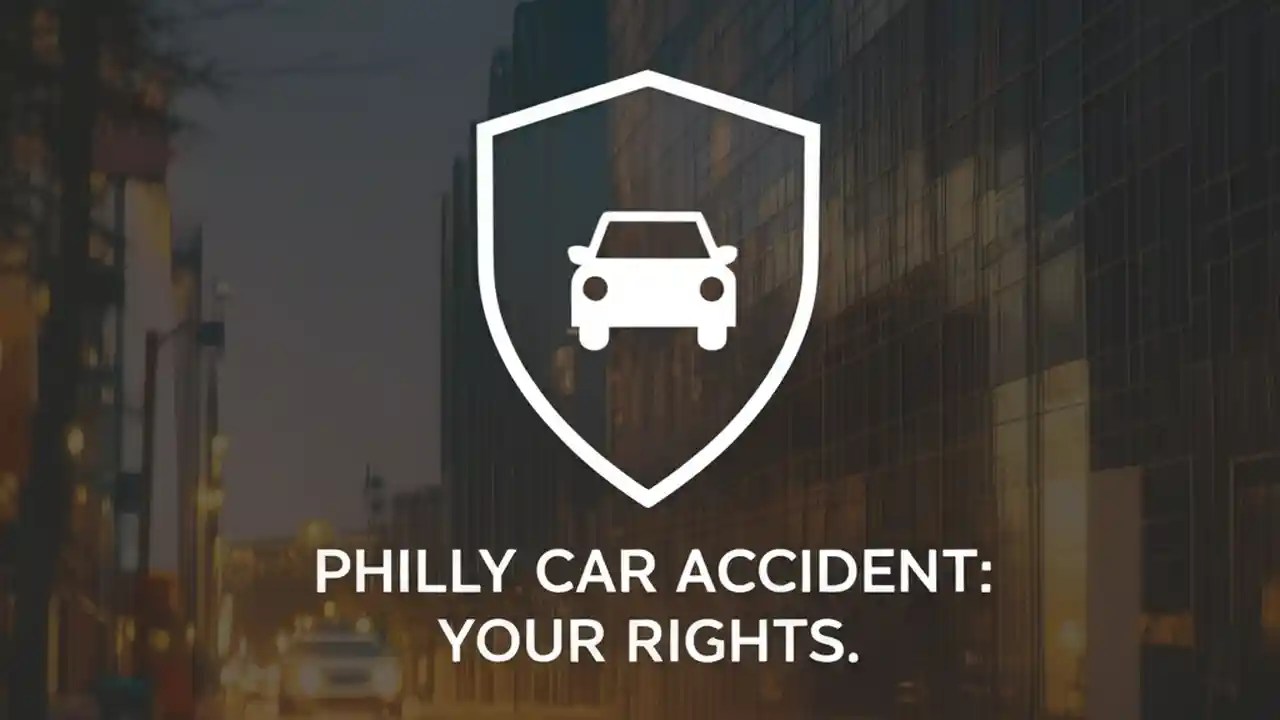 PHILLY CAR ACCIDENT:
YOUR RIGHTS.