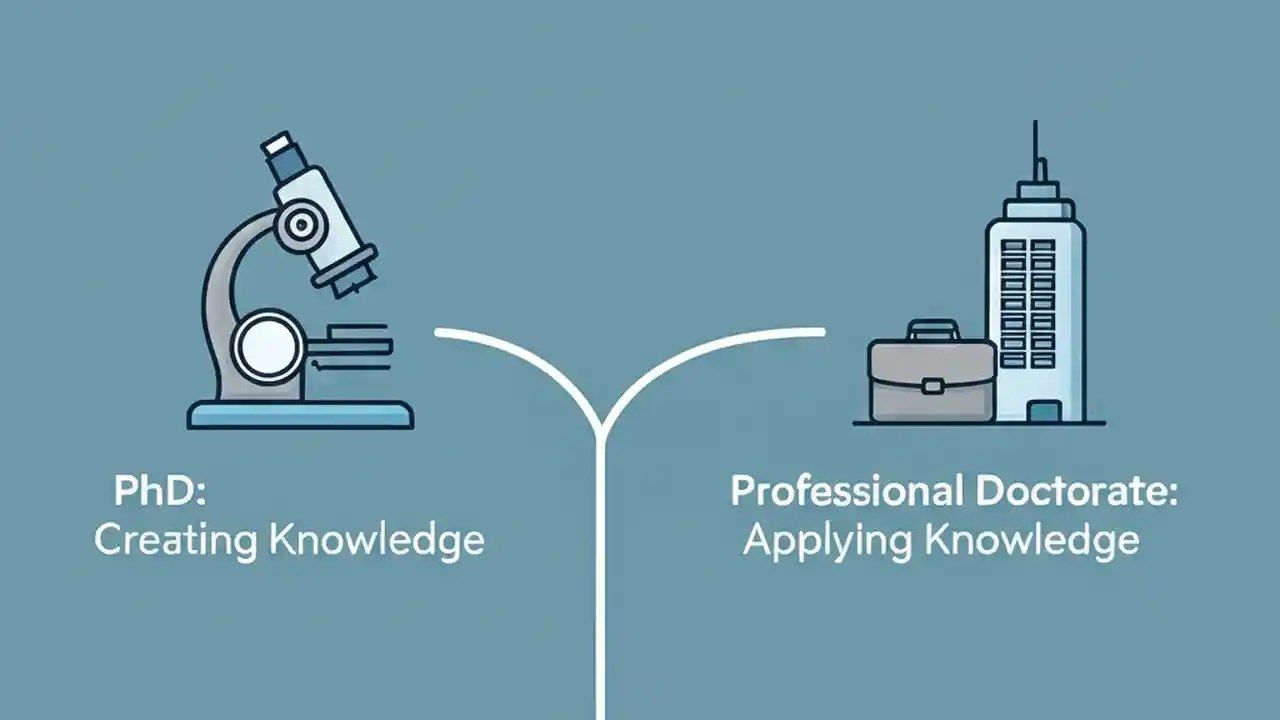 PhD:
Creating Knowledge

Professional Doctorate:
Applying Knowledge