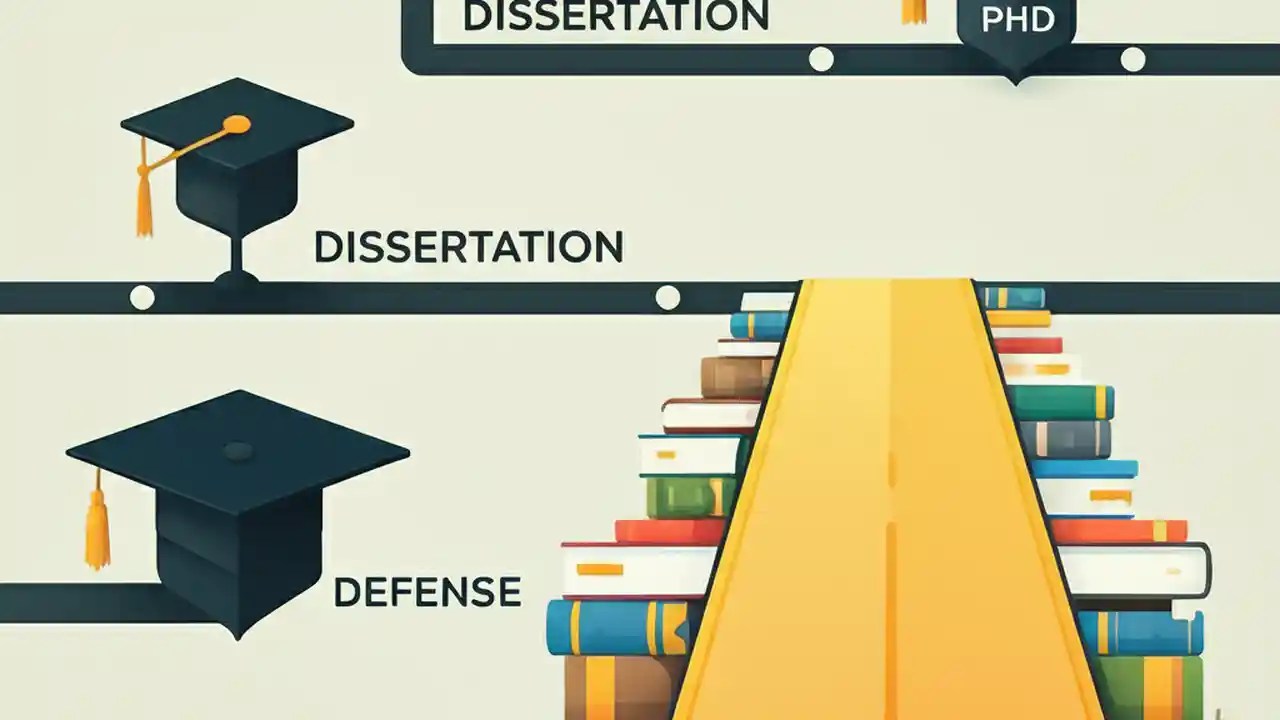 DISSERTATION

PHD

DISSERTATION

DEFENSE