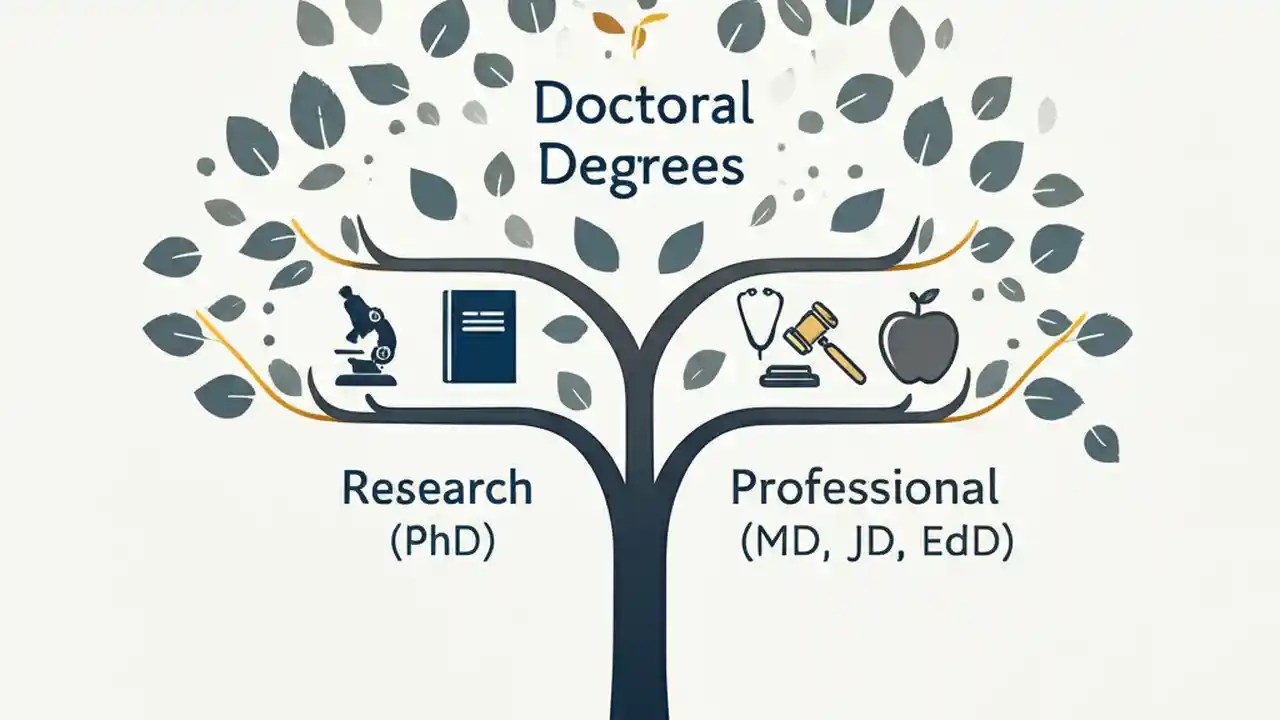 Doctoral Degrees

Research (PhD)

Professional (MD, JD, EdD)