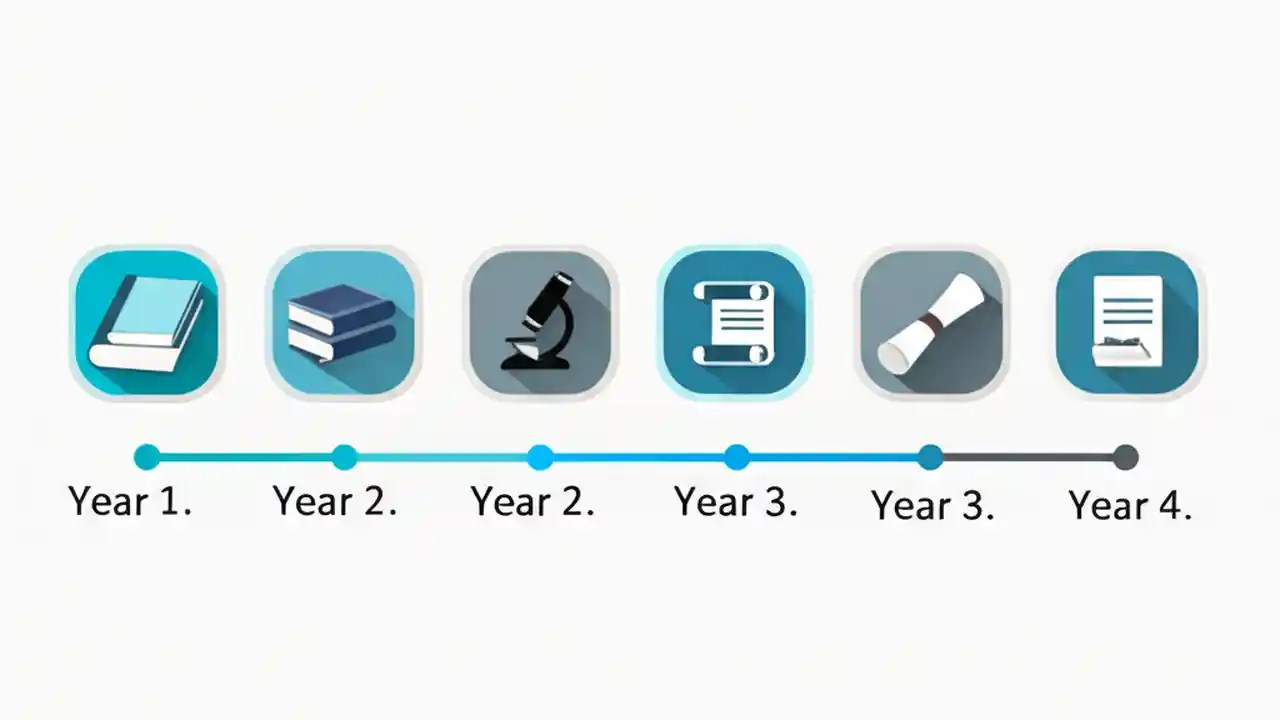 Year 1.

Year 2.

Year 2.

Year 3.

Year 3.

Year 4.