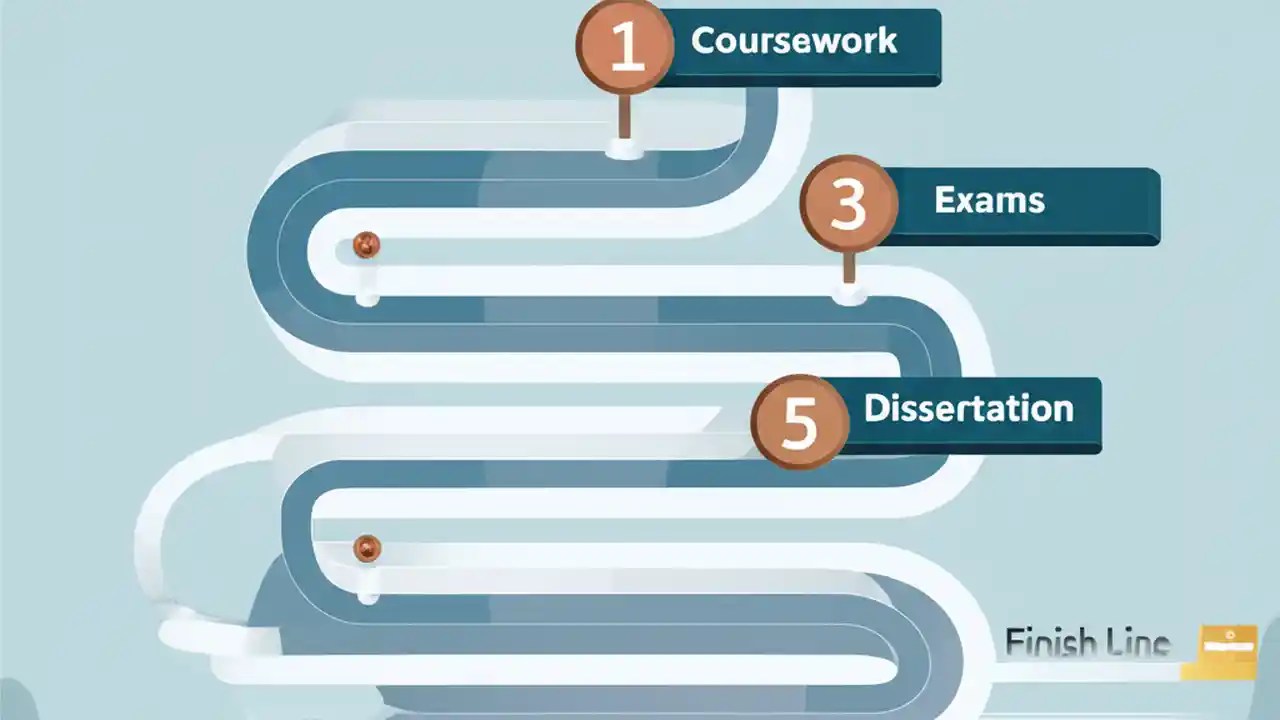 1 Coursework

3 Exams

5 Dissertation

Finish Line