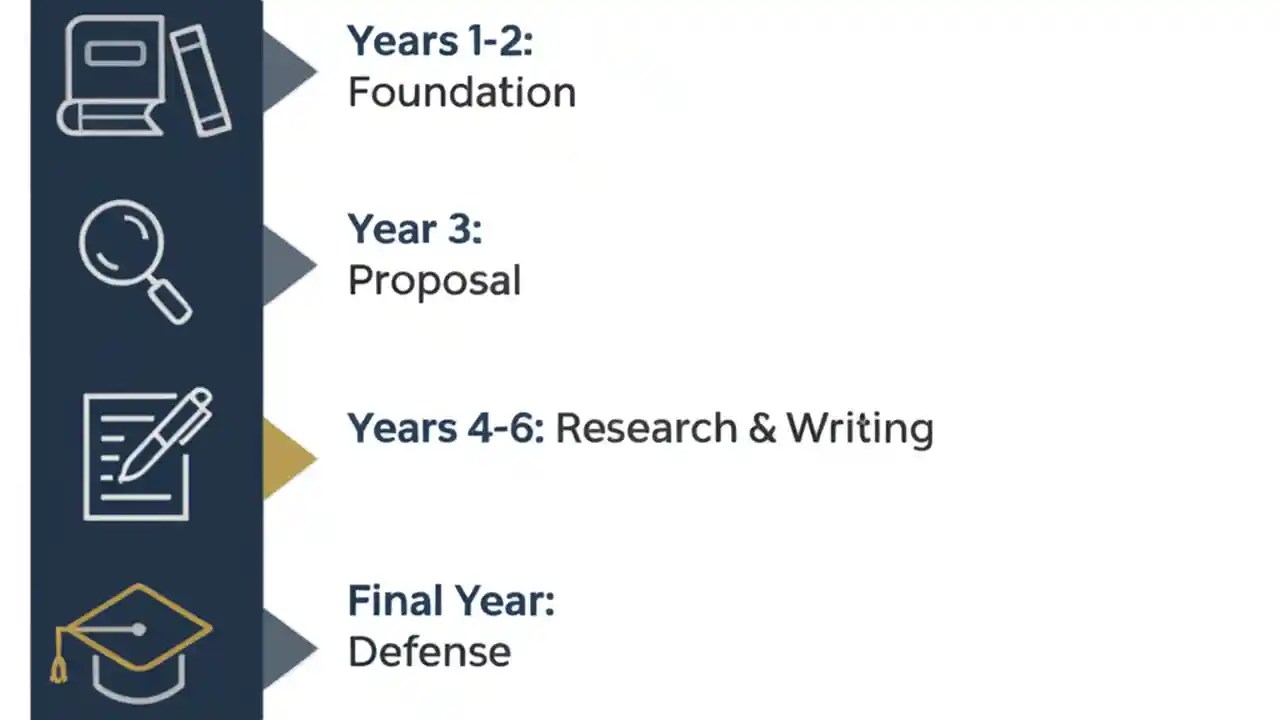 Years 1-2:
Foundation

Year 3:
Proposal

Years 4-6: Research & Writing

Final Year:
Defense