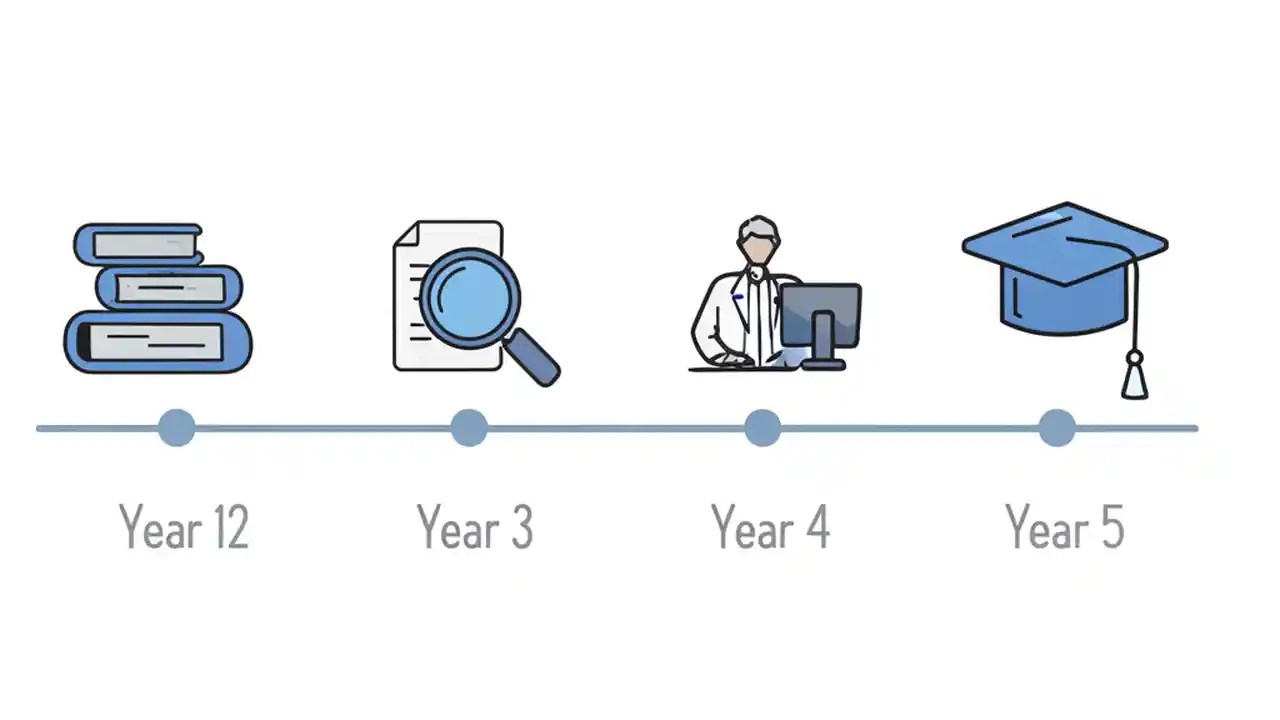 Year 12

Year 3

Year 4

Year 5