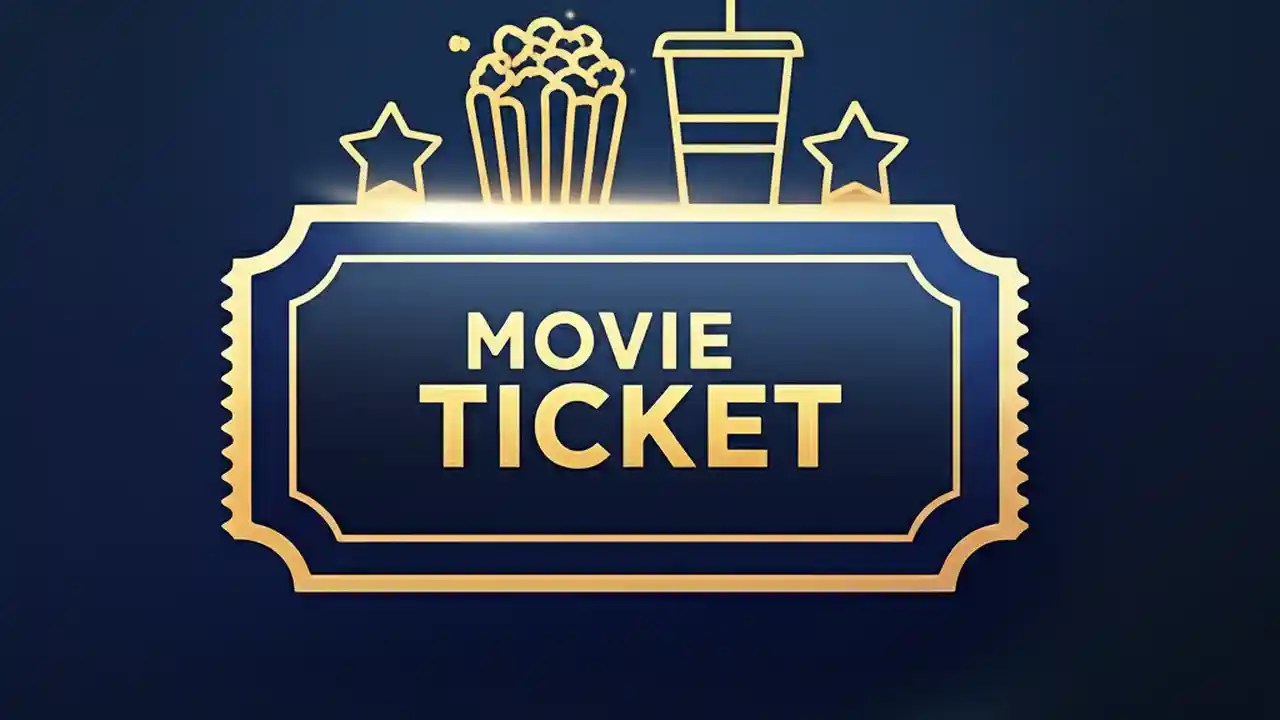 MOVIE
TICKET