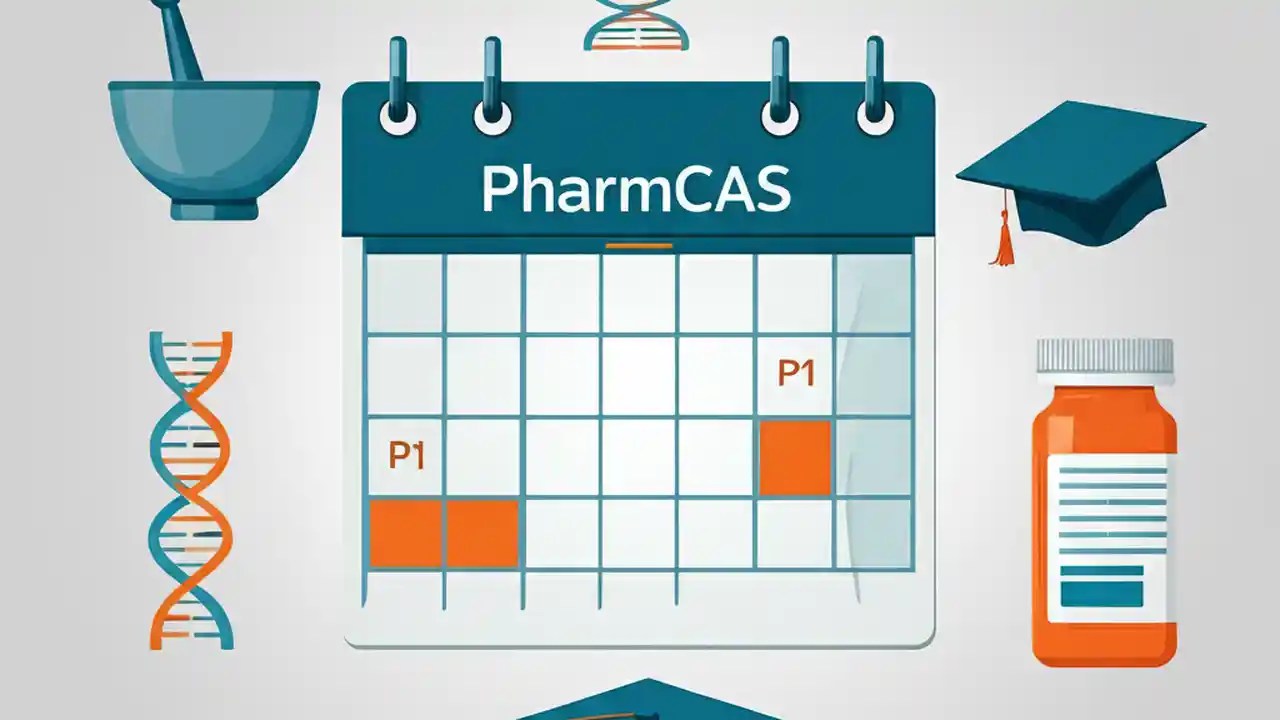 PharmCAS

P1

P1