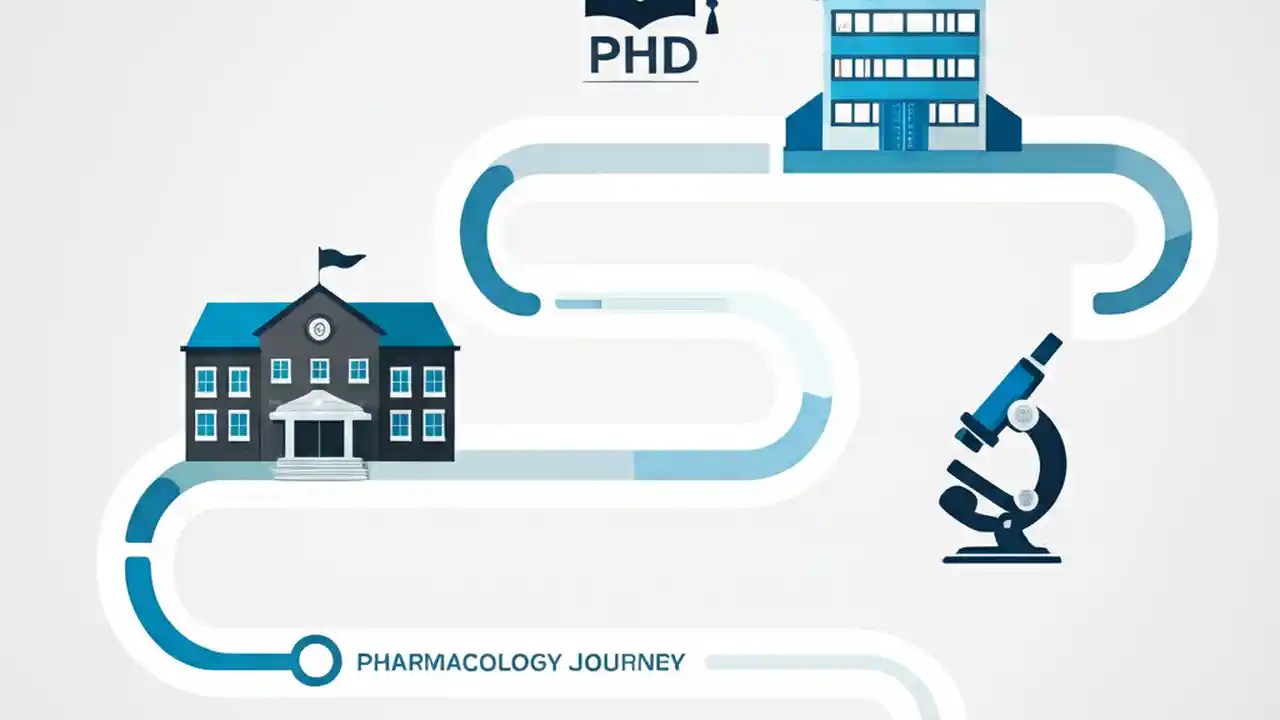 PHD

PHARMACOLOGY JOURNEY