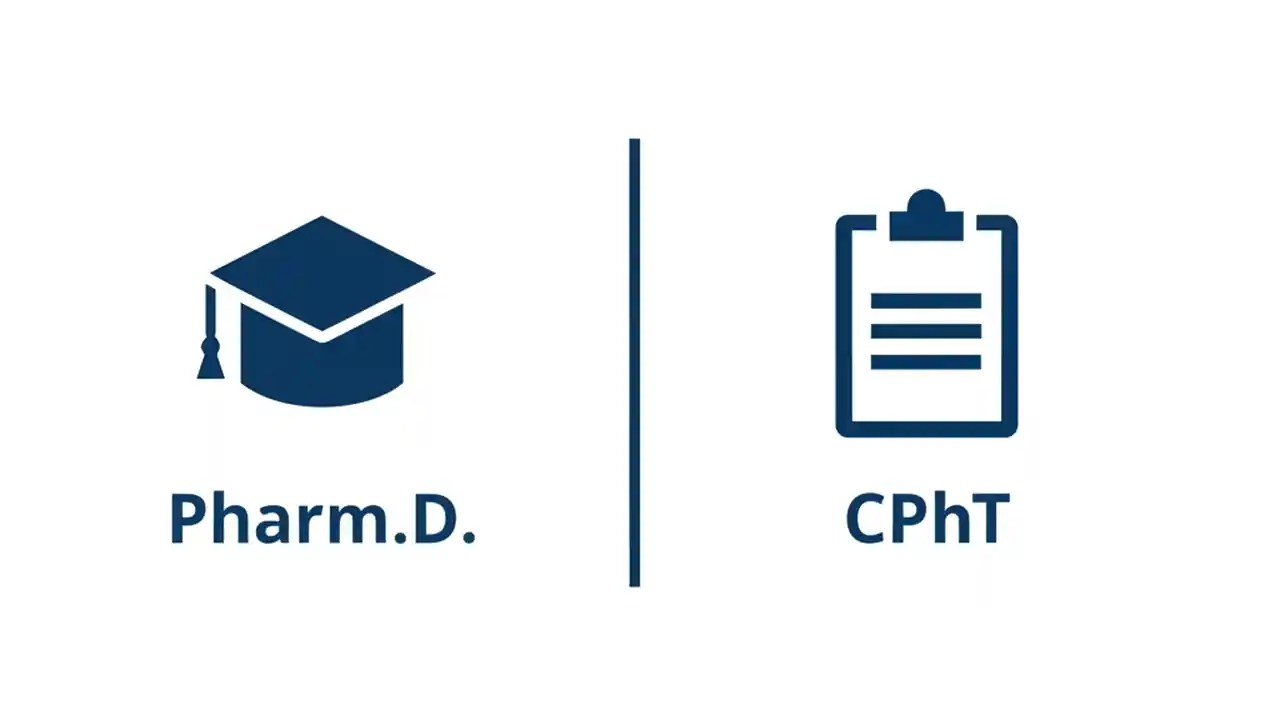 Pharm.D.

CPhT