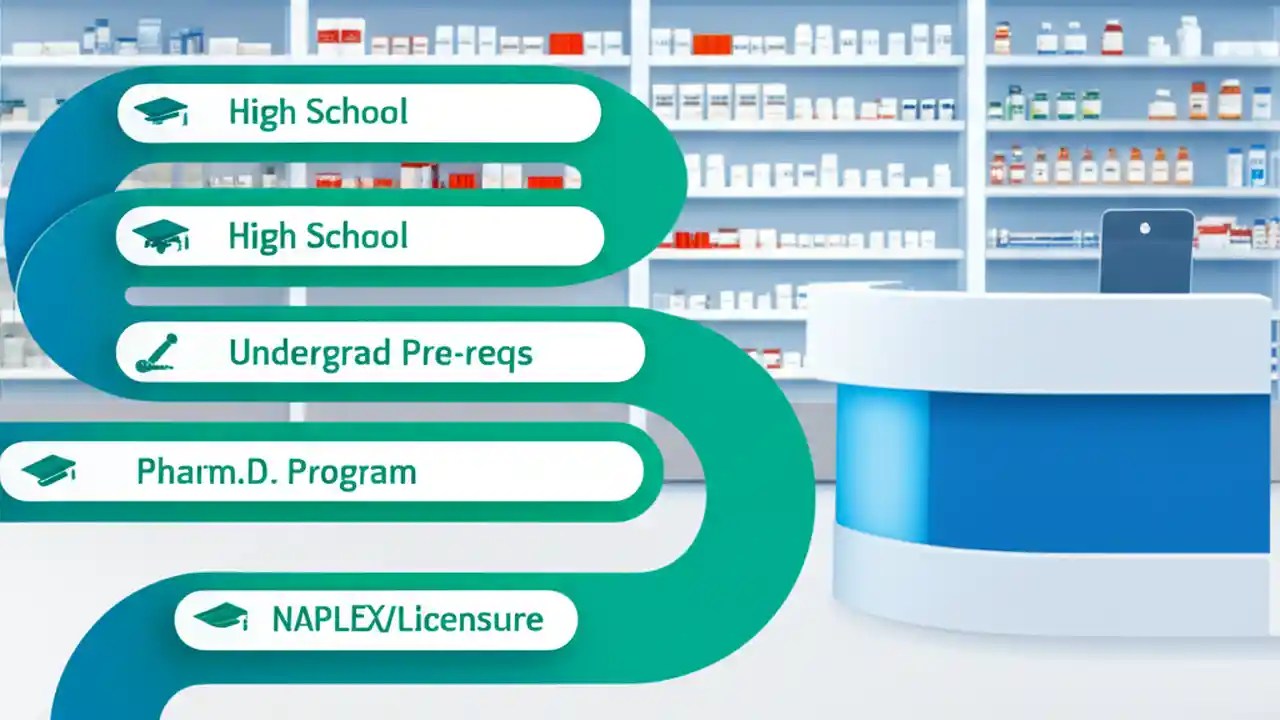 High School

High School

Undergrad Pre-reqs

Pharm.D. Program

NAPLEX/Licensure