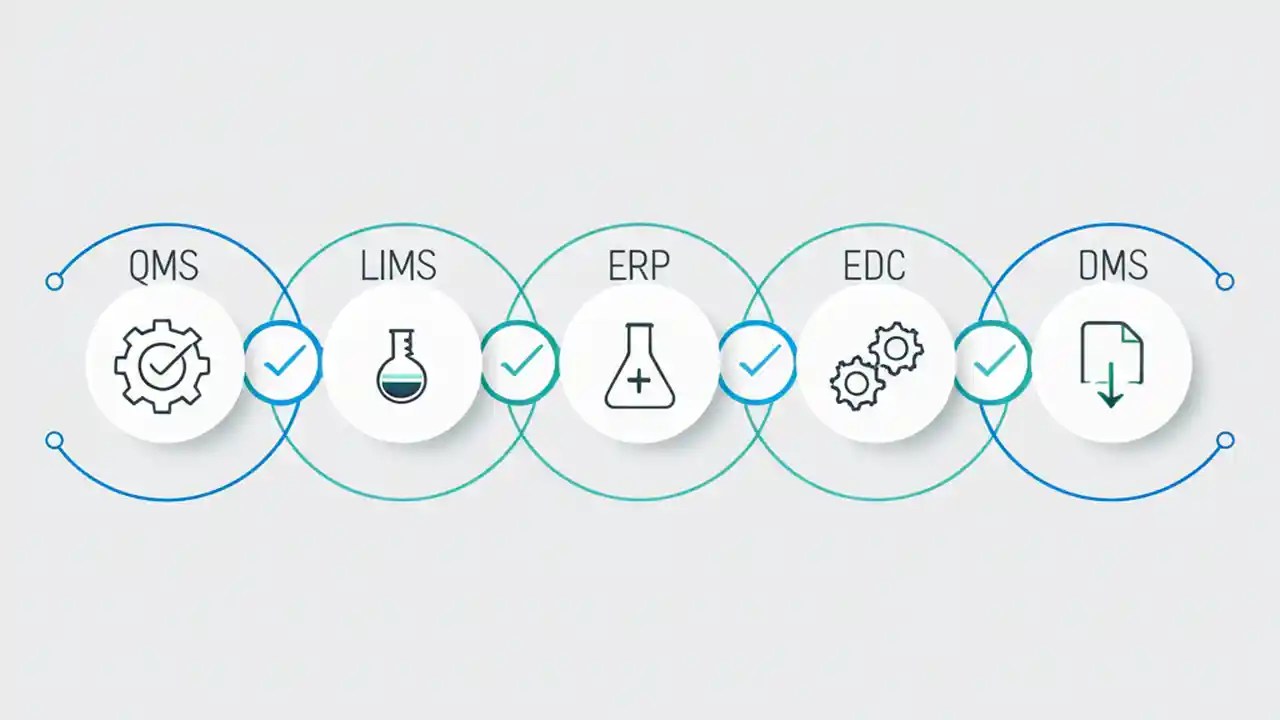 QMS
LIMS
ERP
EDC
DMS