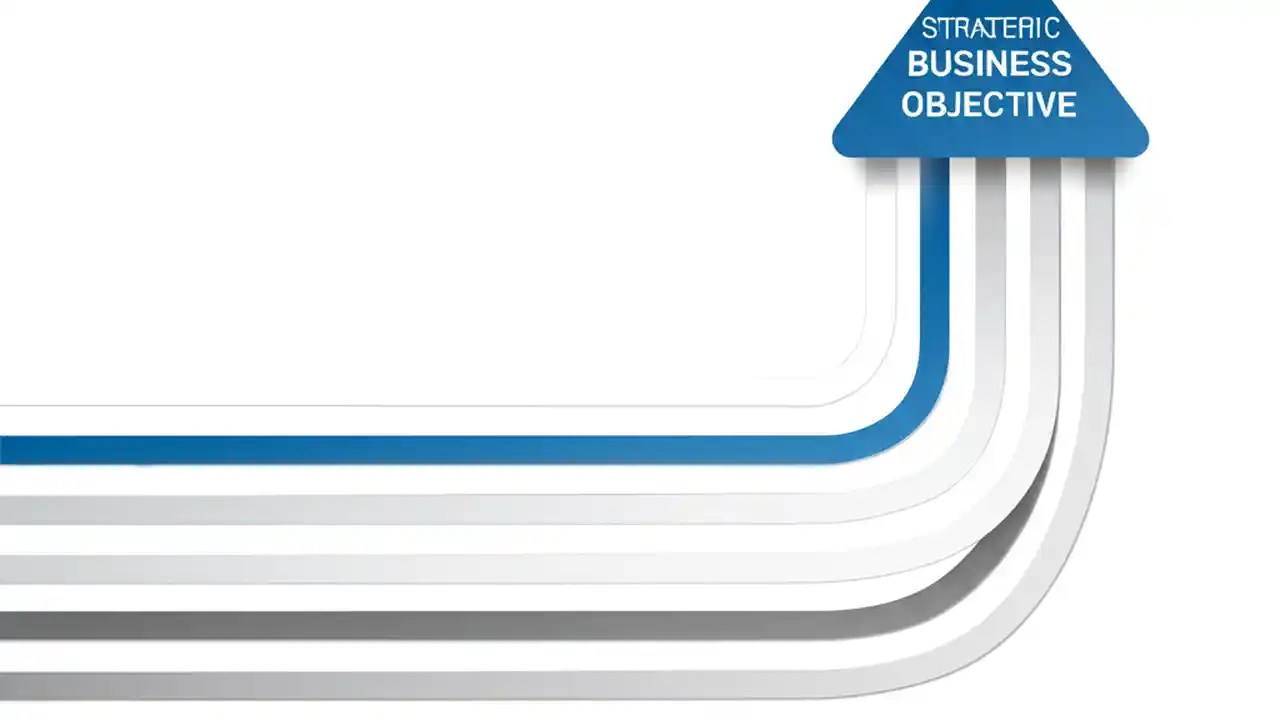 STRATERIC
BUSINESS
OBJECTIVE