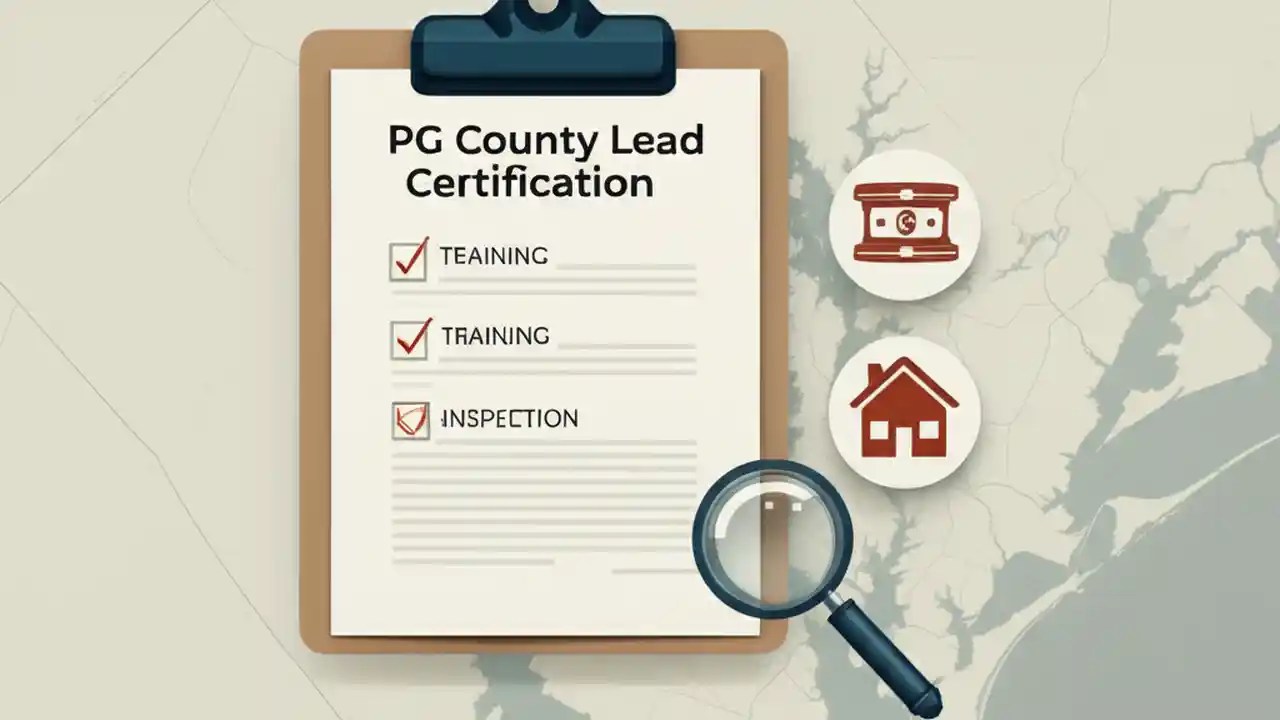 PG County Lead Certification

TEAINING

TRAINING

INSPECTION