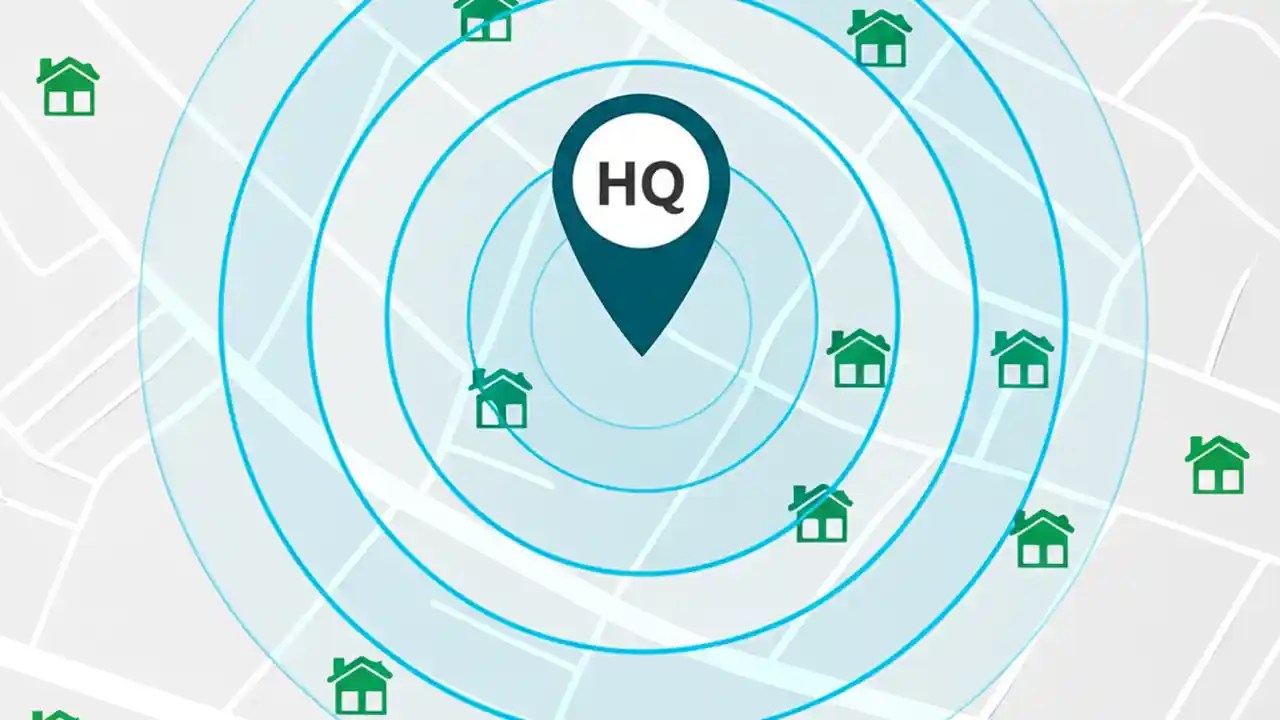 HQ