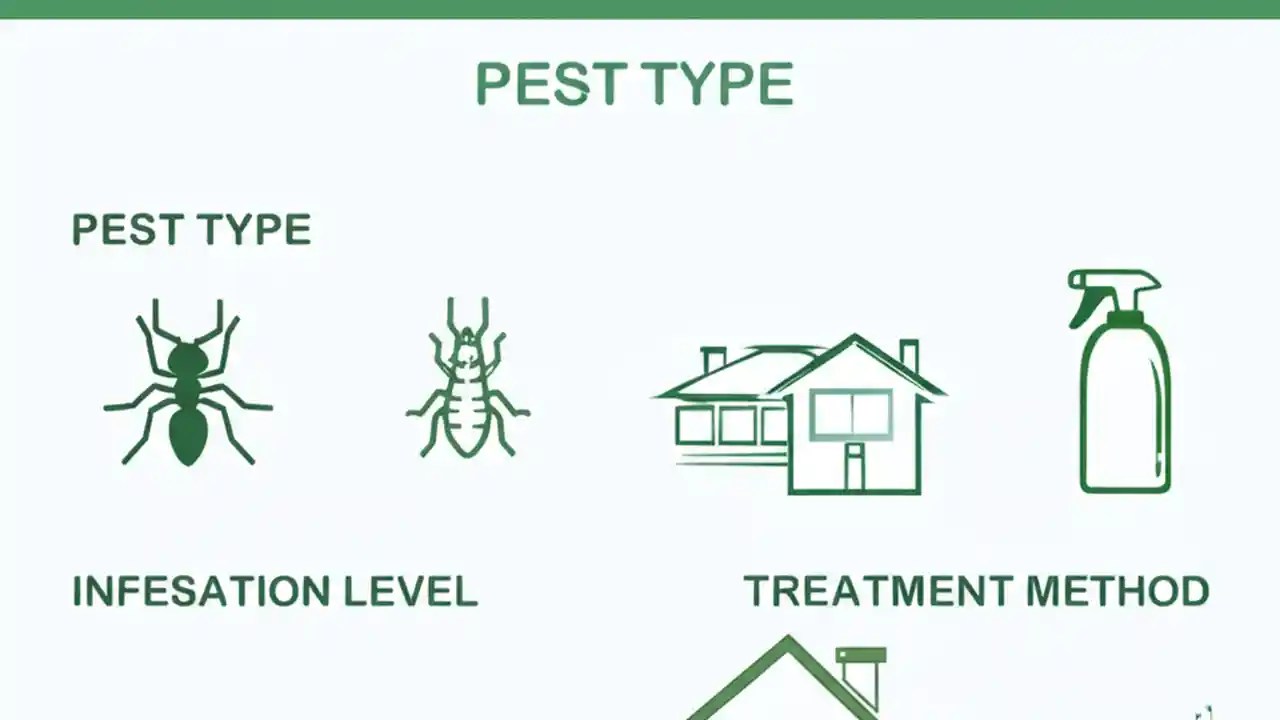 PEST TYPE

PEST TYPE

INFESATION LEVEL

TREATMENT METHOD