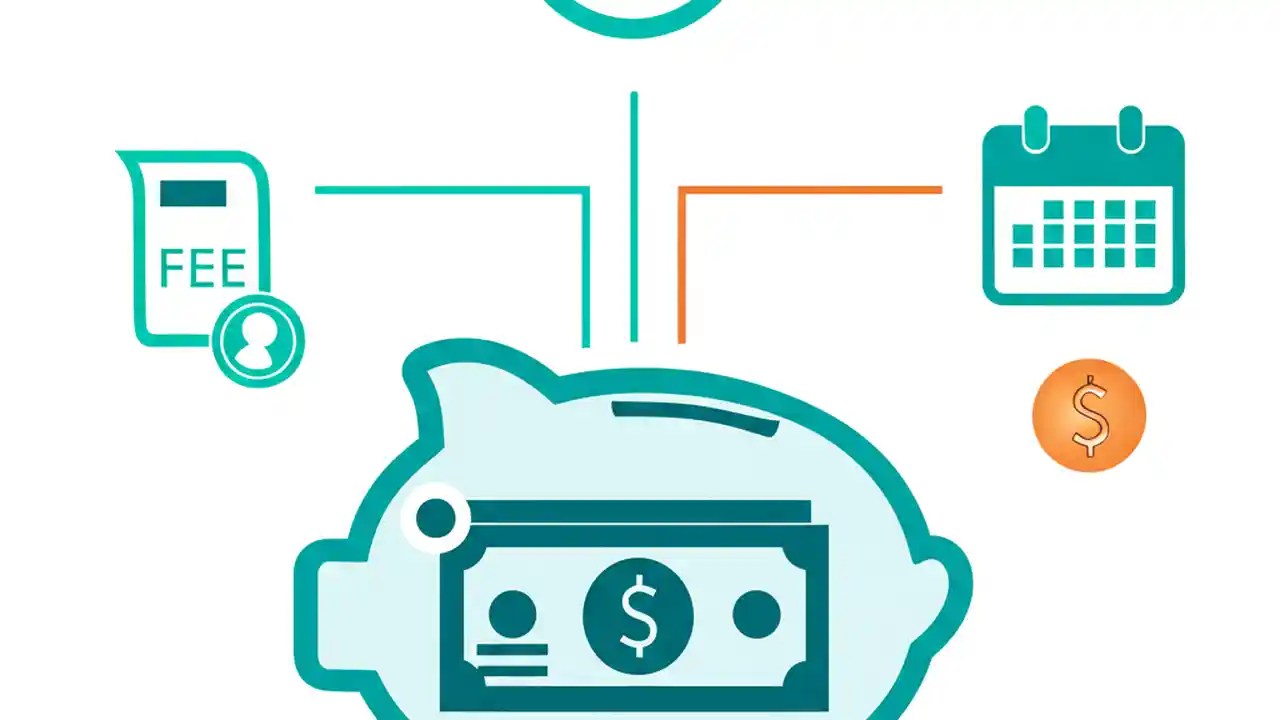 FEE
$
$