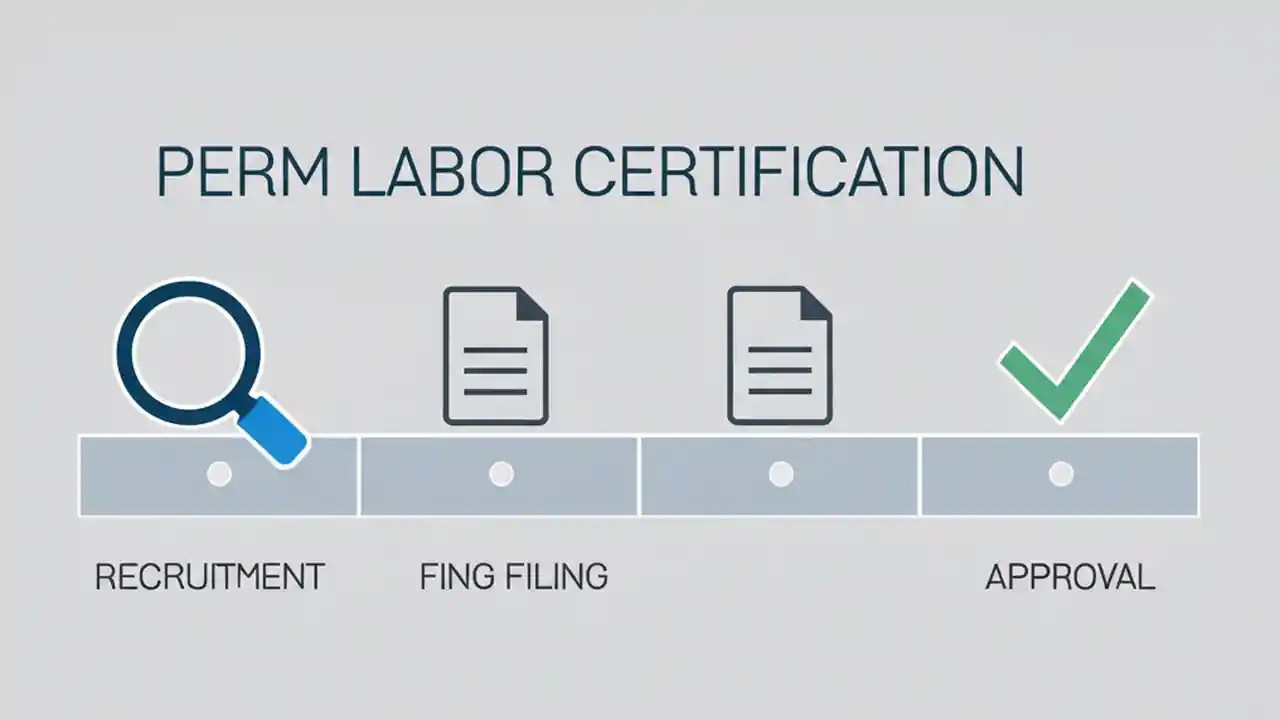 PERM LABOR CERTIFICATION

RECRUITMENT

FING FILING

APPROVAL