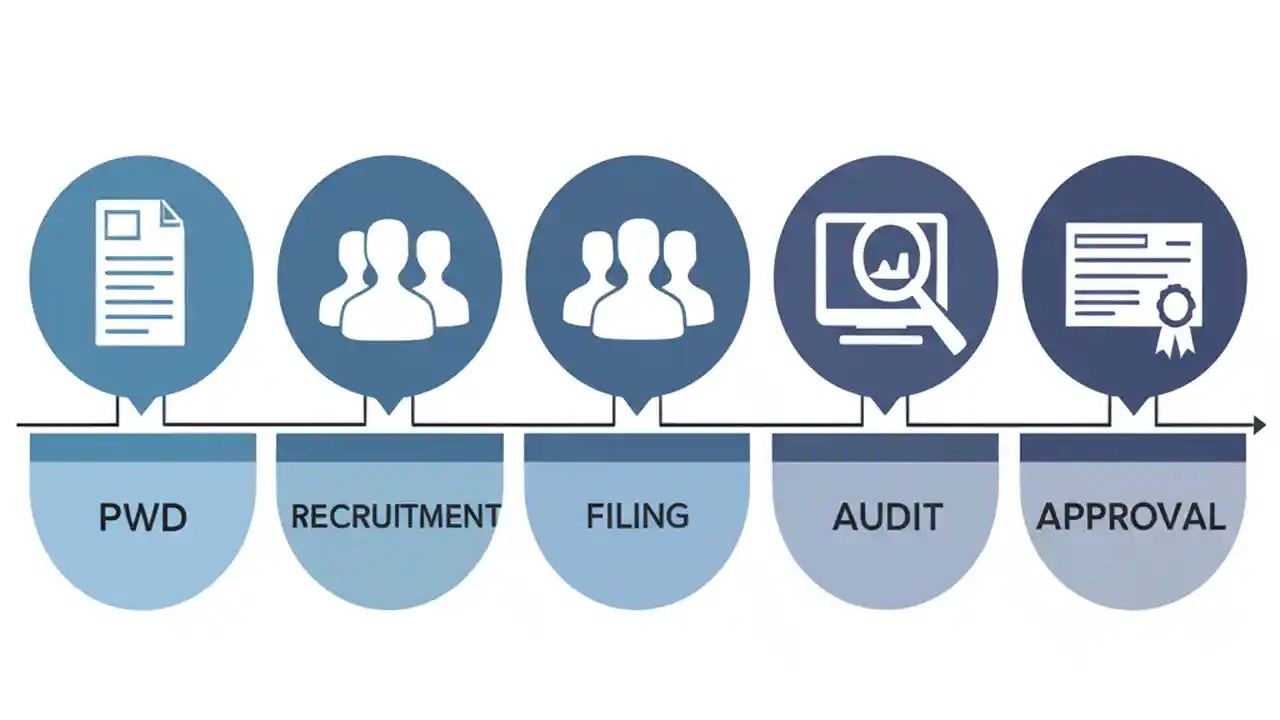 PWD

RECRUITMENT

FILING

AUDIT

APPROVAL