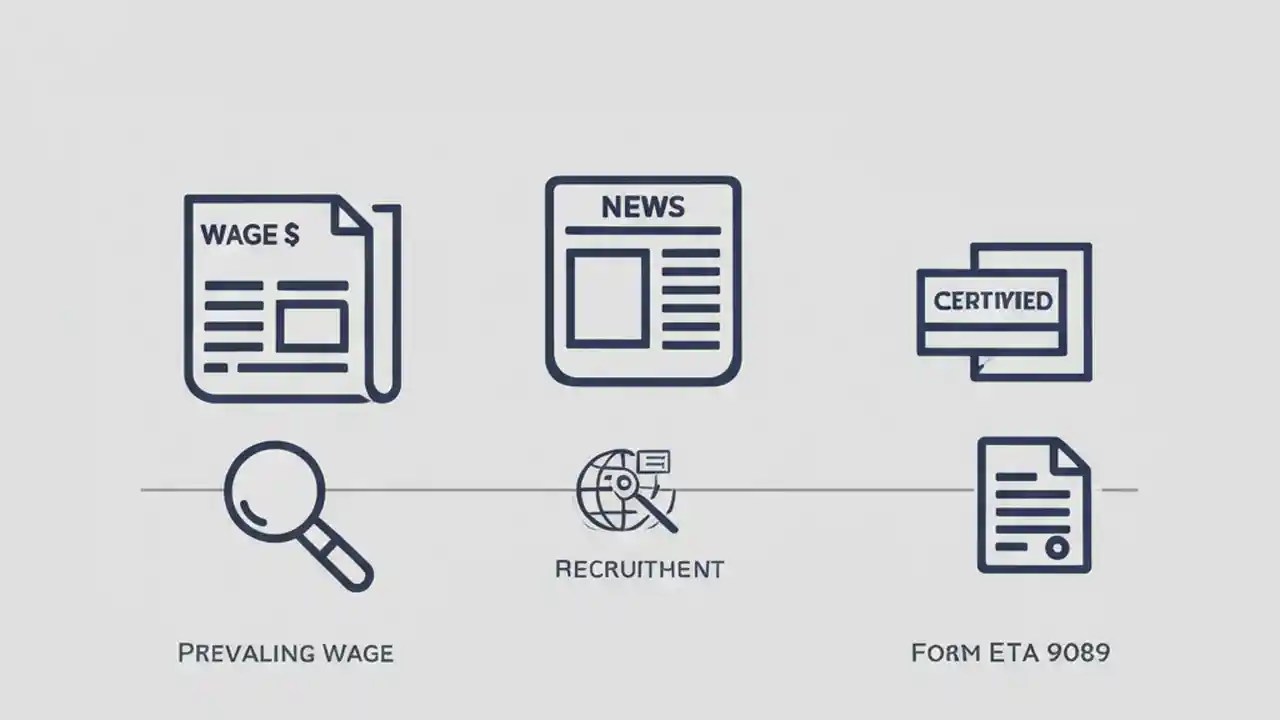 WAGE $

NEWS

CERTIVIED

RECRUITHENT

PREVALING WAGE

FORM ETA 9089