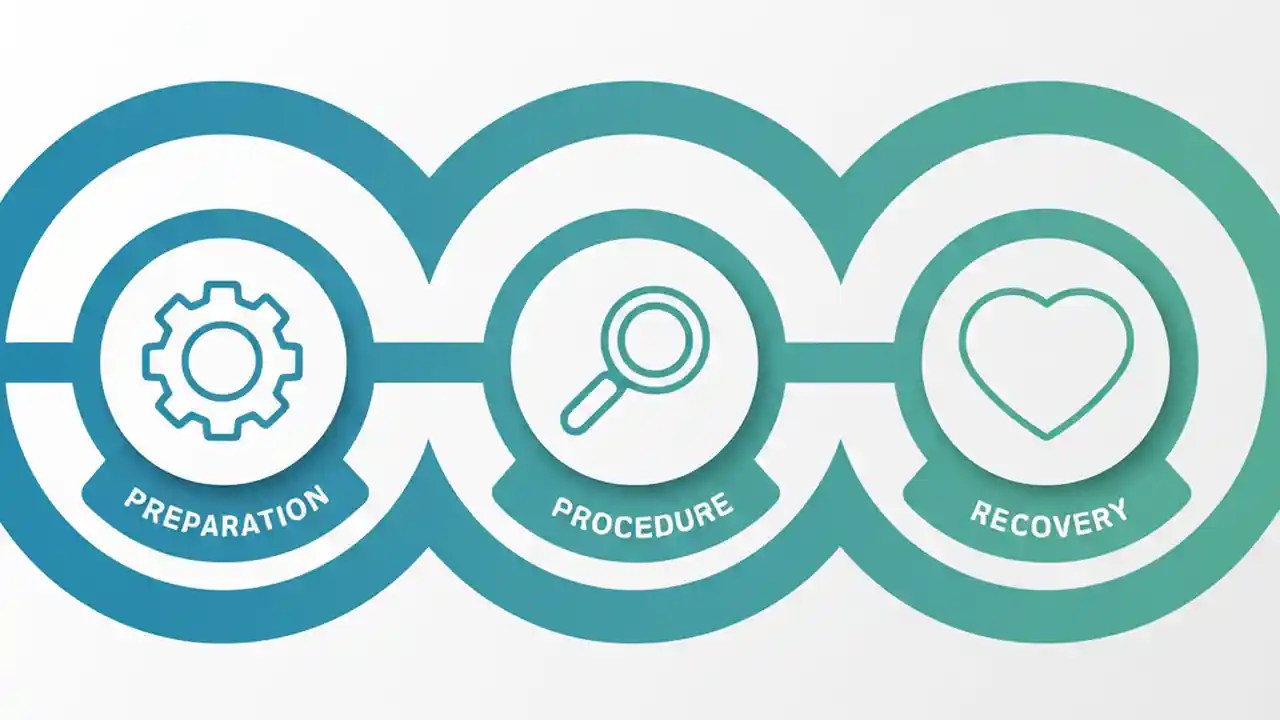 PREPARATION

PROCEDURE

RECOVERY