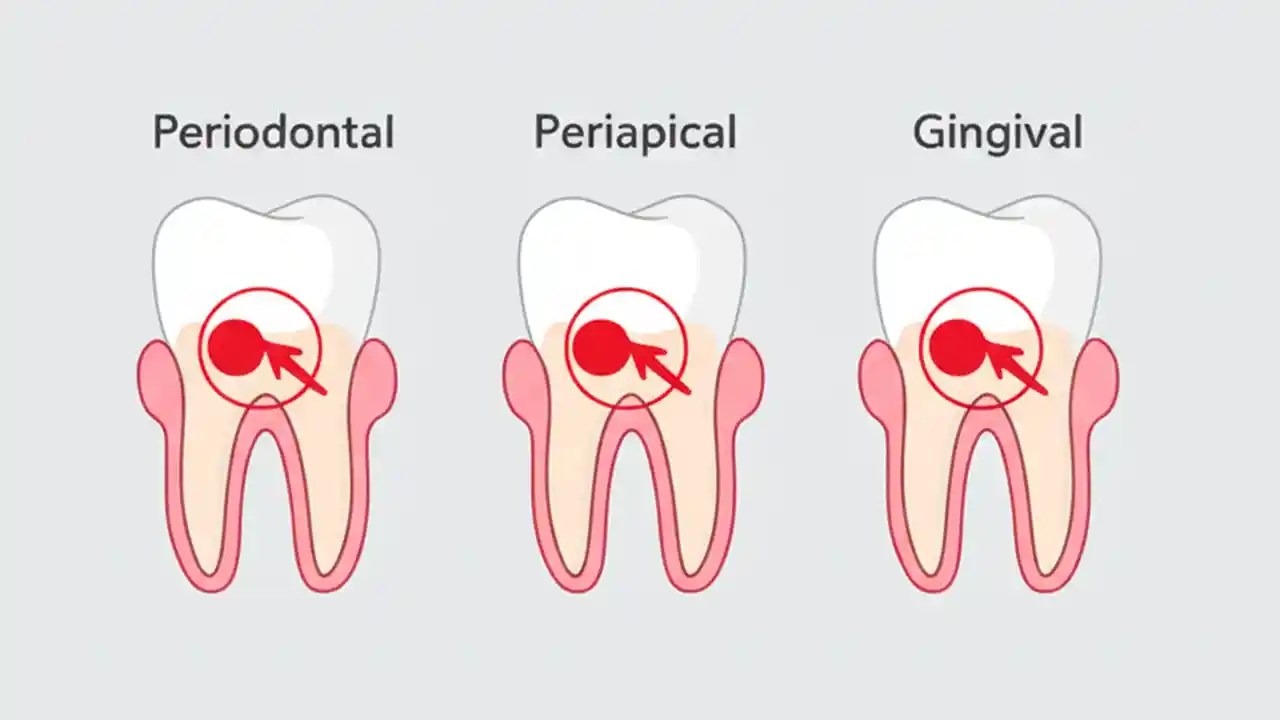 Periodontal

Periapical

Gingival