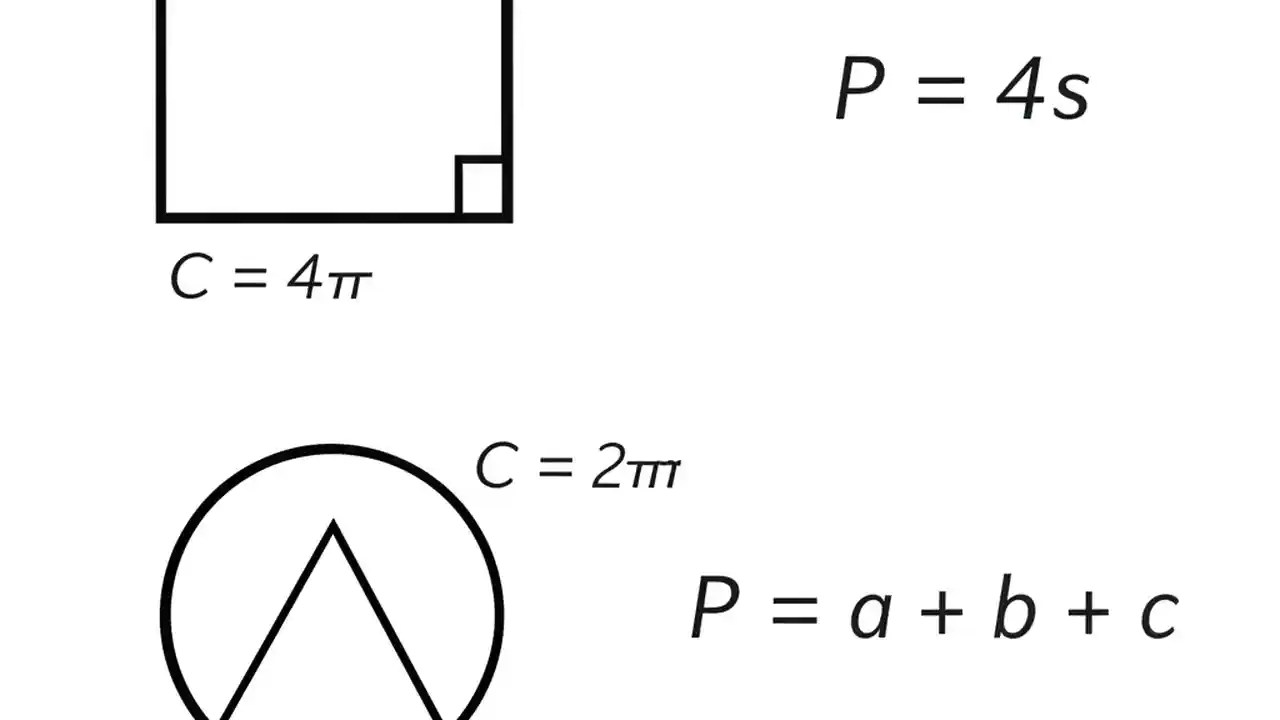 $P = 4s$

$C = 4\pi$

$C = 2\pi r$

$P = a + b + c$