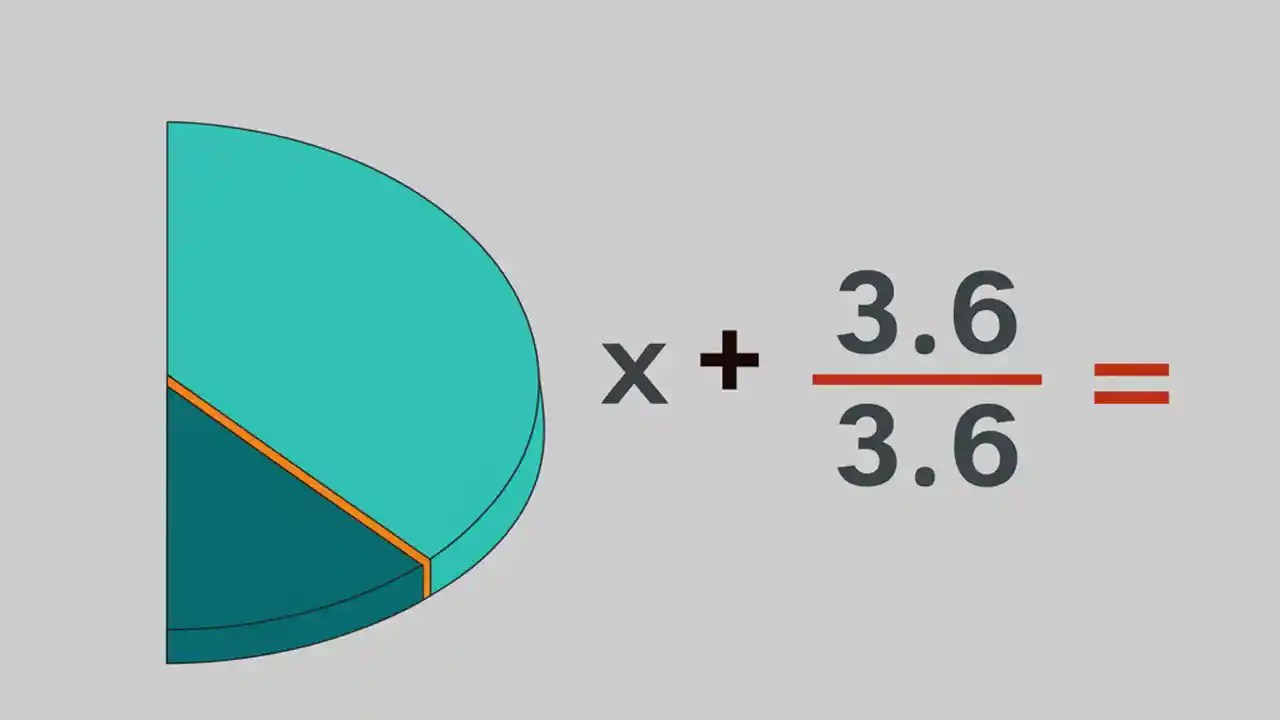 $x + \frac{3.6}{3.6} =$